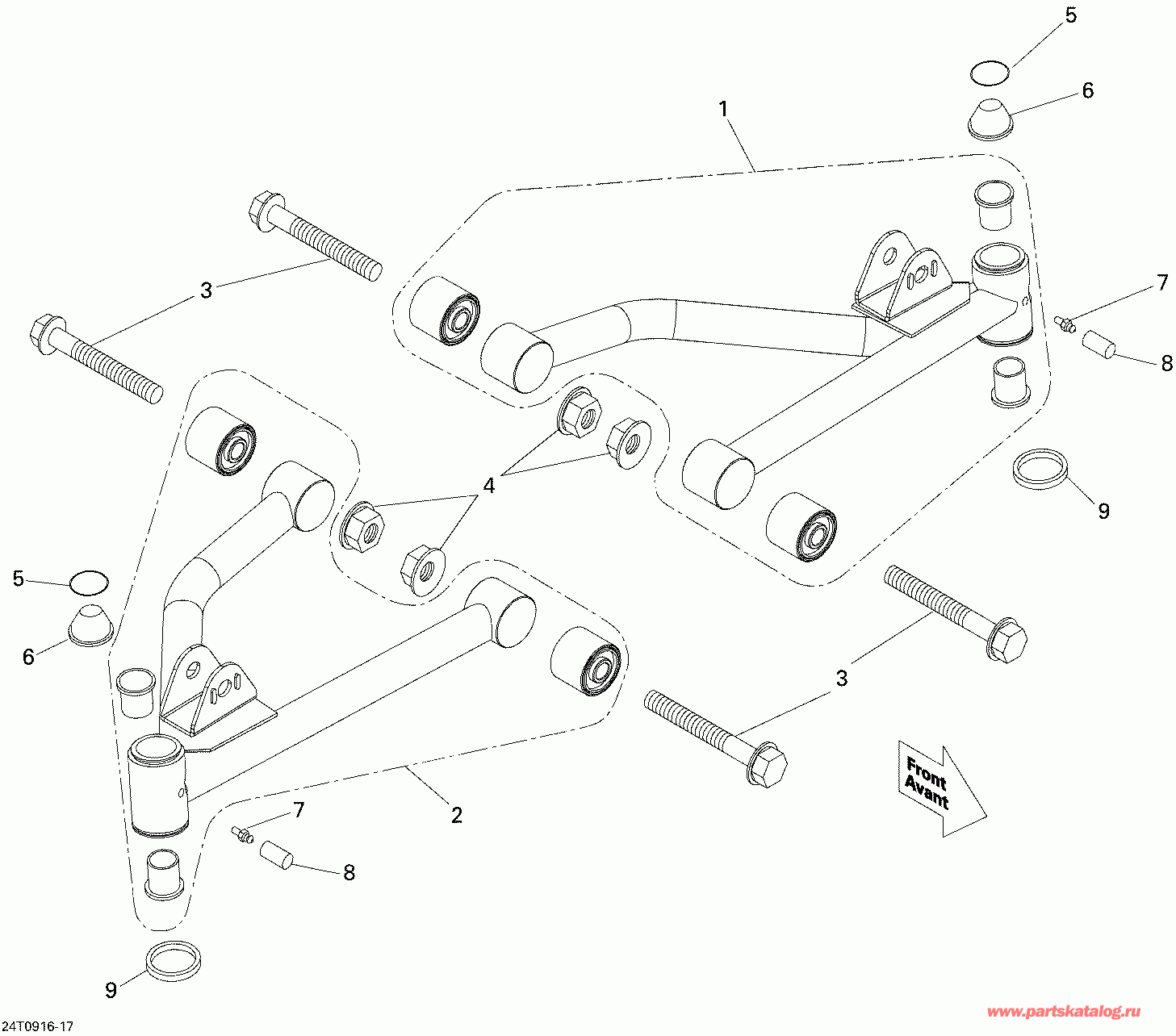 5
6
1
3
7
8
4
9
5
6
3
Front
Avant
2
7
8
9
24T0916-17
www.partskatalog.ru