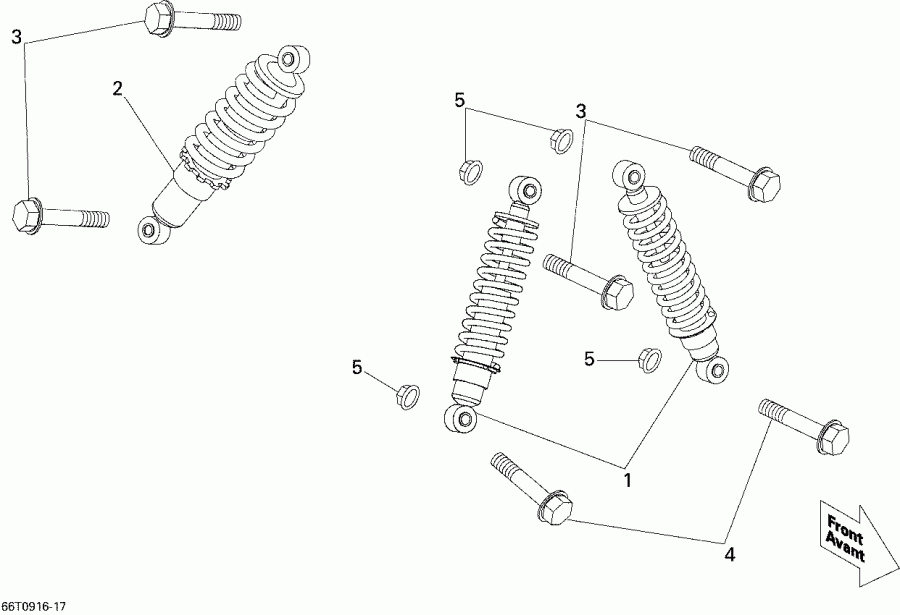 3
2
5
3
5
5
1
4
Front
Avant
66T0916-17