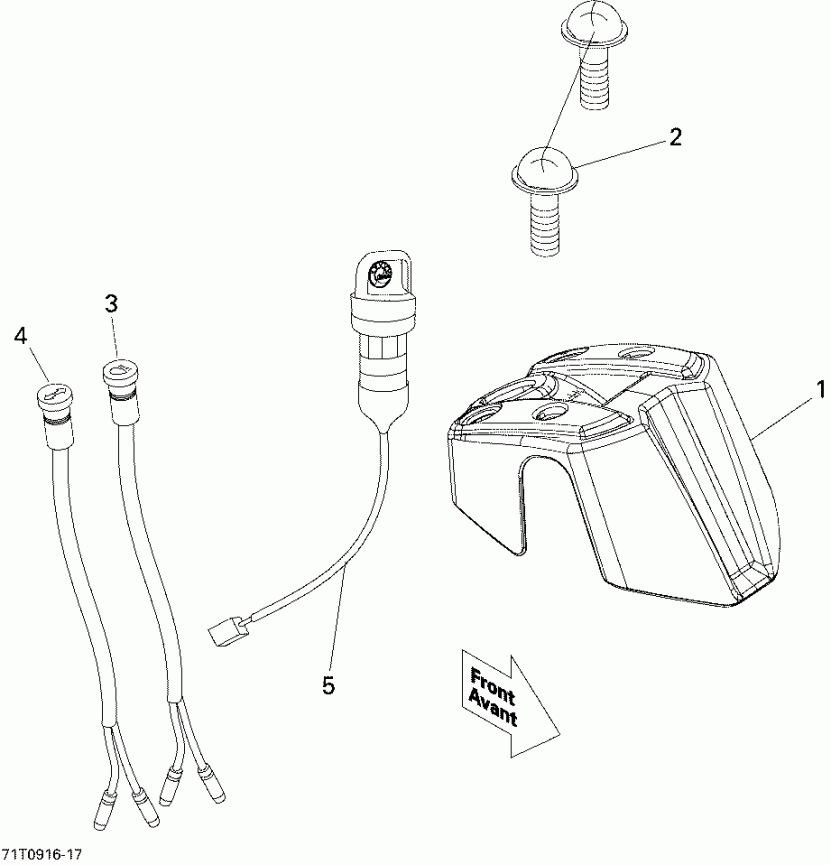 2

3

4

1

5

Front
Avant

71T0916-17