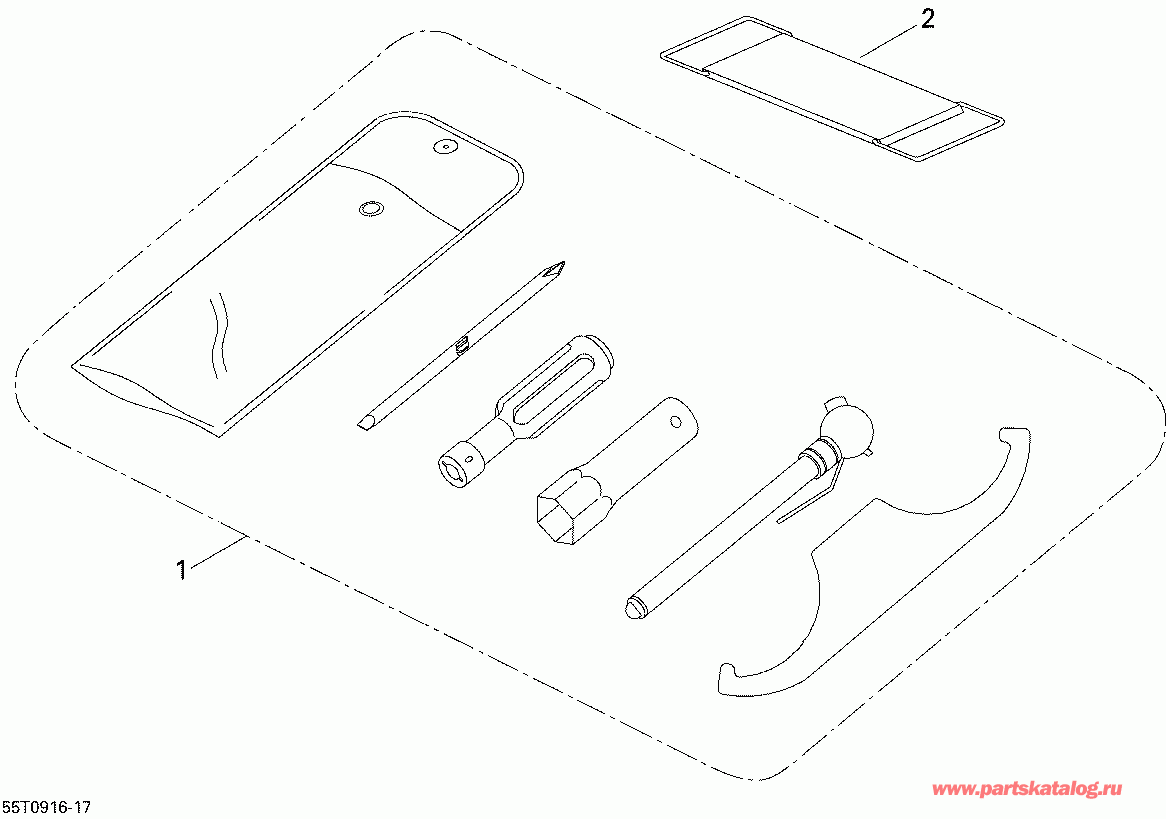 2

1

55T0916-17

www.partskatalog.ru