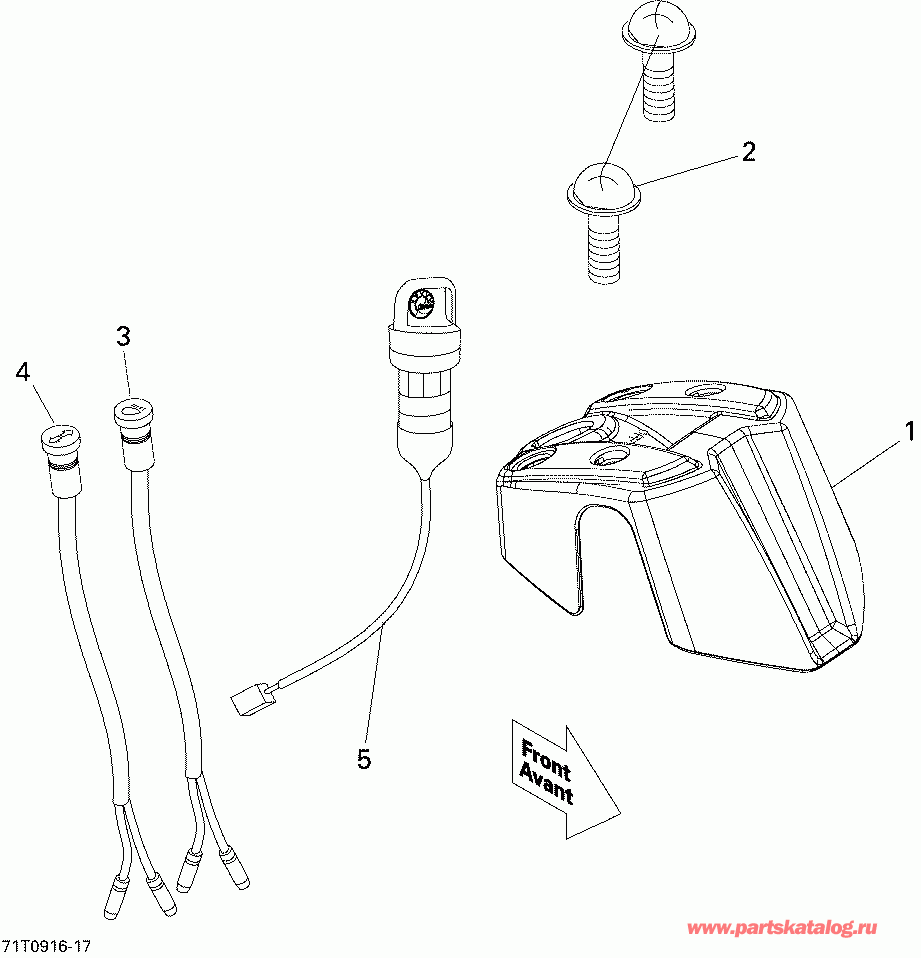 2

3

4

1

5

Front
Avant

71T0916-17

www.partskatalog.ru