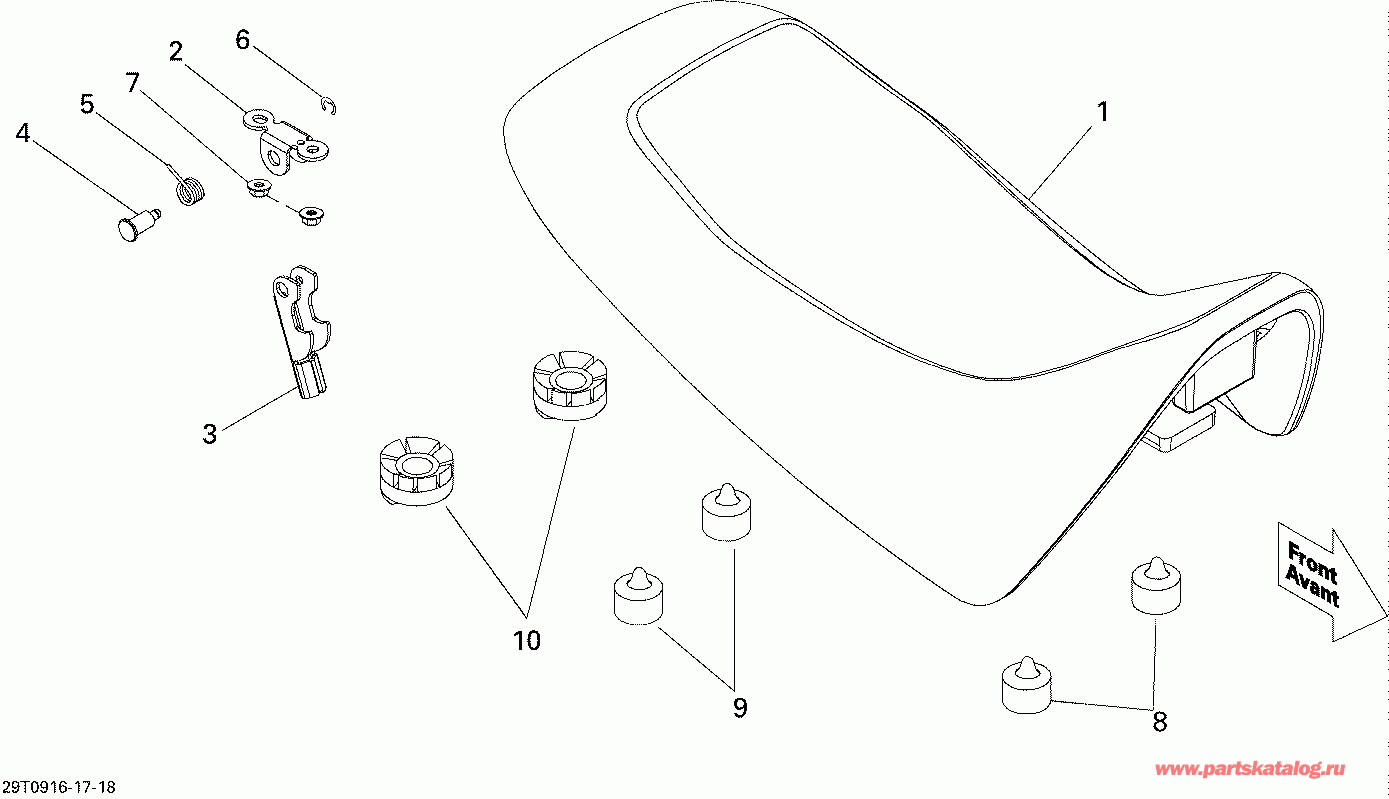 6
2
7
5
4
1
3
10
9
8
Front
Avant
29T0916-17-18
www.partskatalog.ru