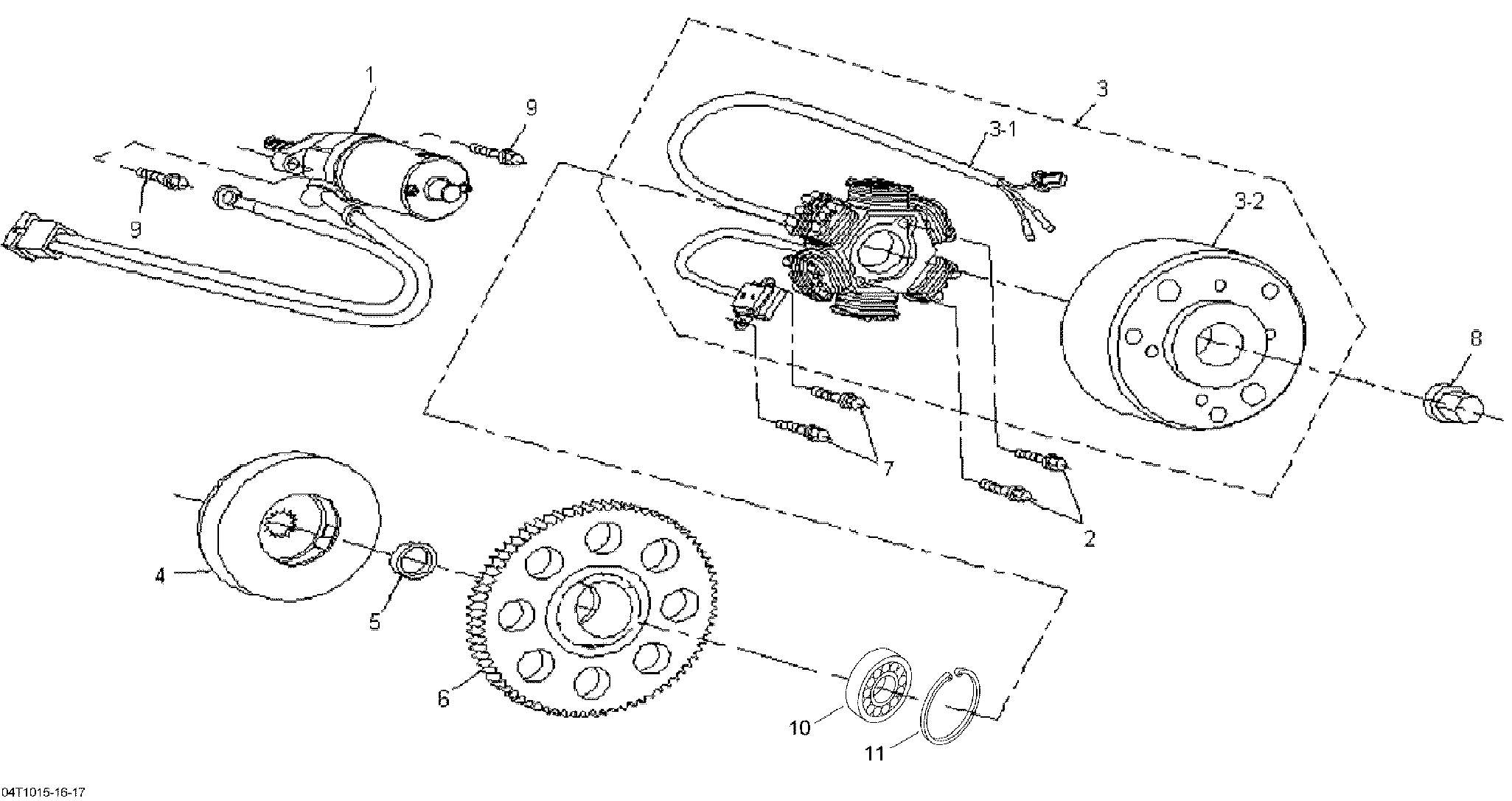 1
9
9
3
3-1
3-2
8
7
2
4
5
6
10
11
04T1015-16-17