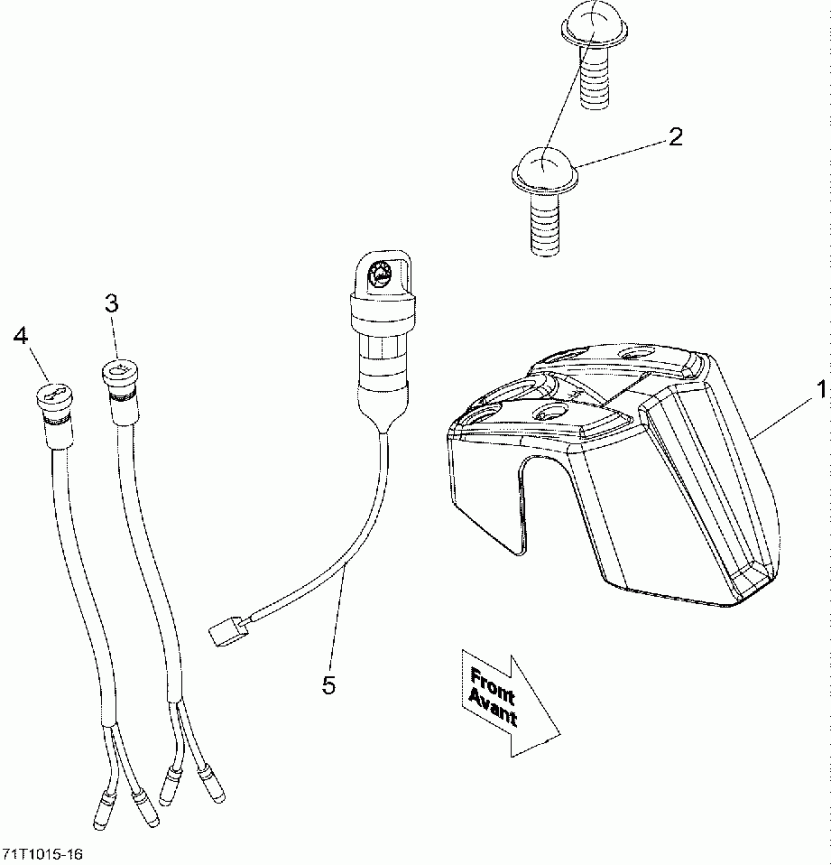 2

3

4

1

5

Front
Avant

71T1015-16