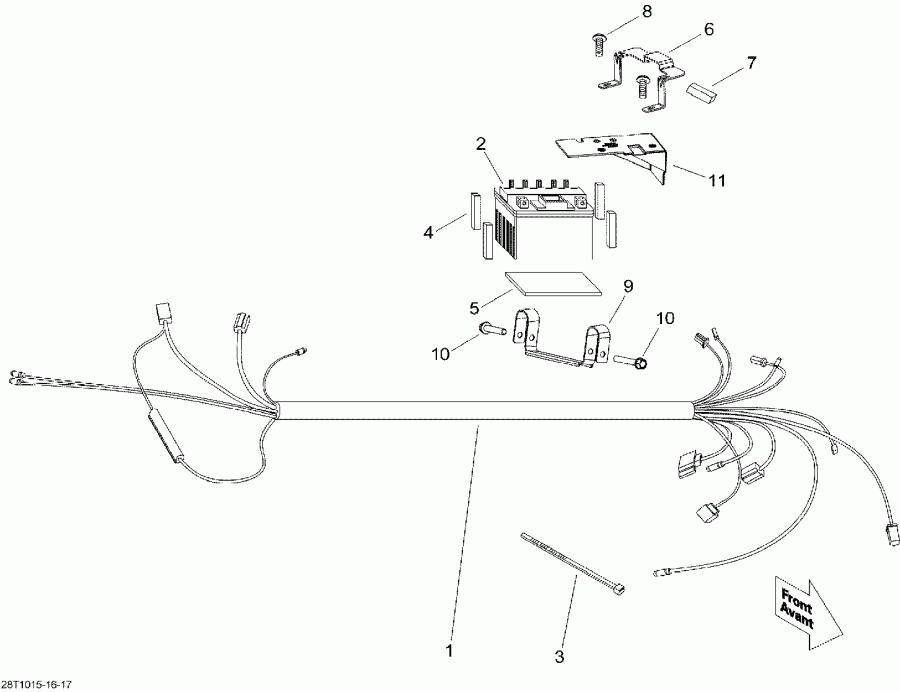 8
6
7
2
11
4
5
9
10
10
1
3
Front
Avant
28T1015-16-17