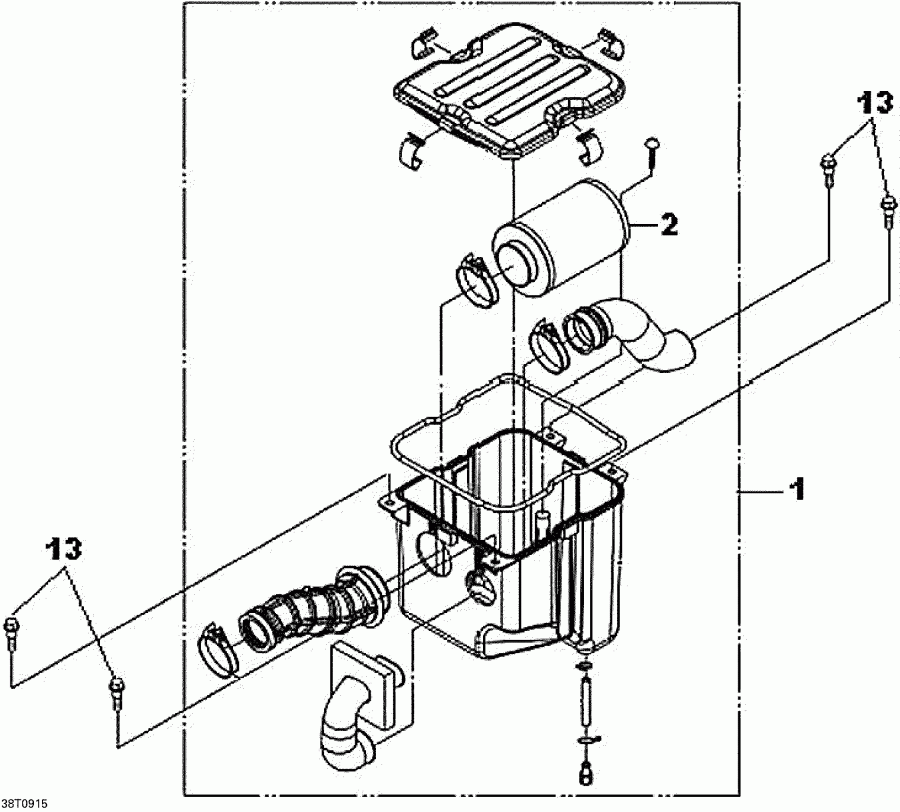 13
2
1
13
38T0915