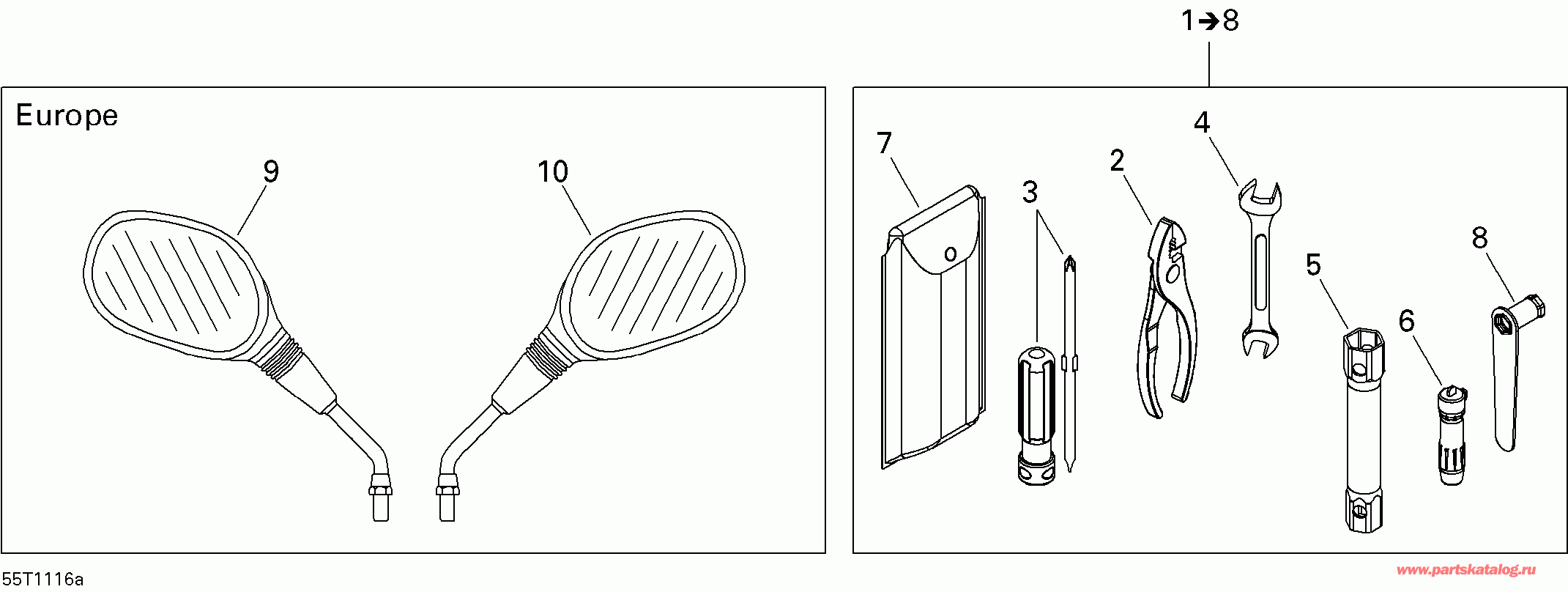 1→8

Europe

9

10

7

3

2

4

5

6

8

55T1116a

www.partskatalog.ru