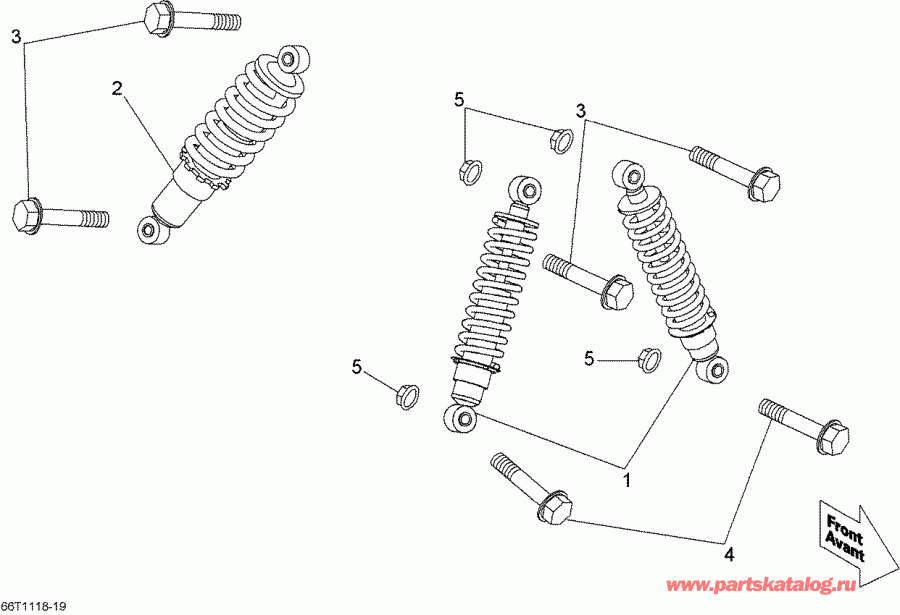 3
2
5
3
5
5
1
4
Front
Avant
www.partskatalog.ru
66T1118-19