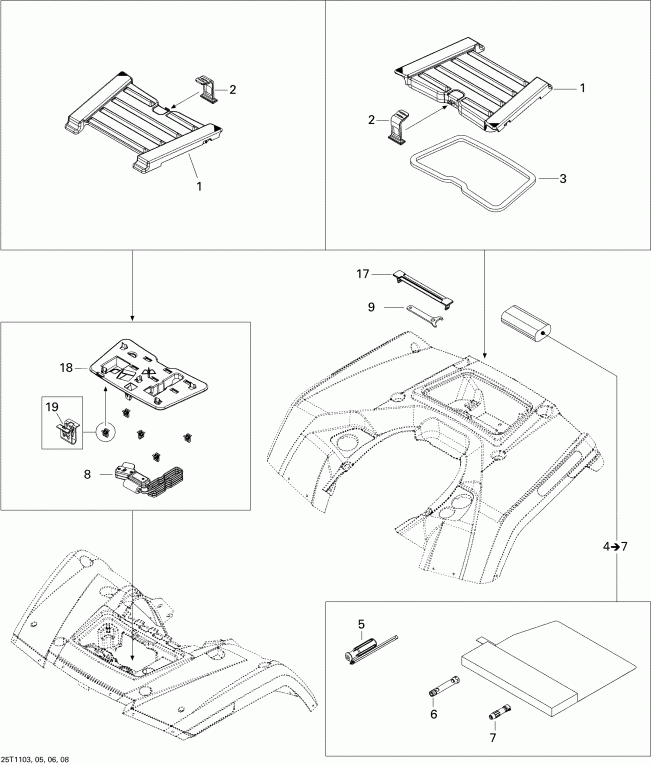 2
1
1
2
3
17
9
18
19
8
4→7
5
6
7
25T1103, 05, 06, 08