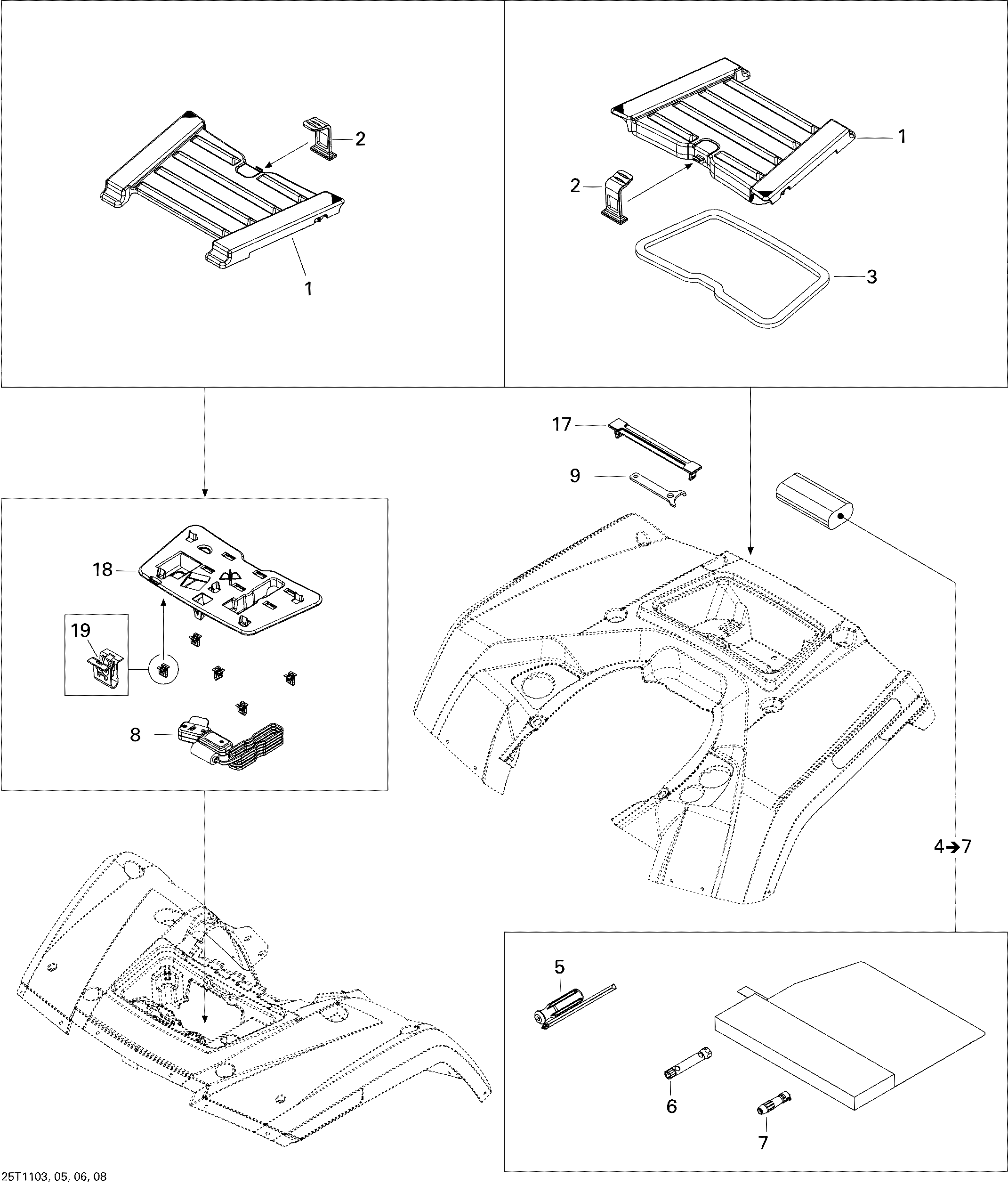 2
1
1
2
3
17
9
18
19
8
4→7
5
6
7
25T1103, 05, 06, 08