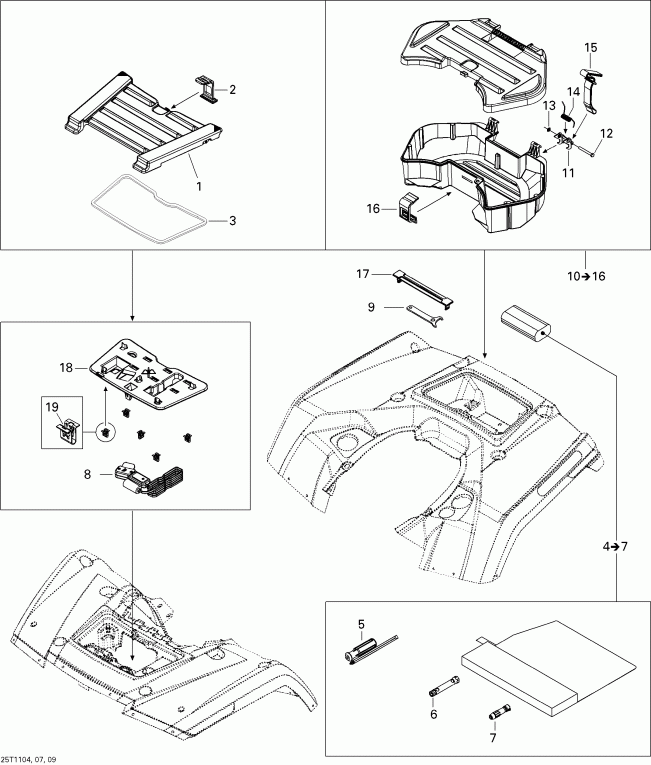 2
1
3
15
14
13
12
11
16
10→16
17
9
18
19
8
4→7
5
6
7
25T1104, 07, 09