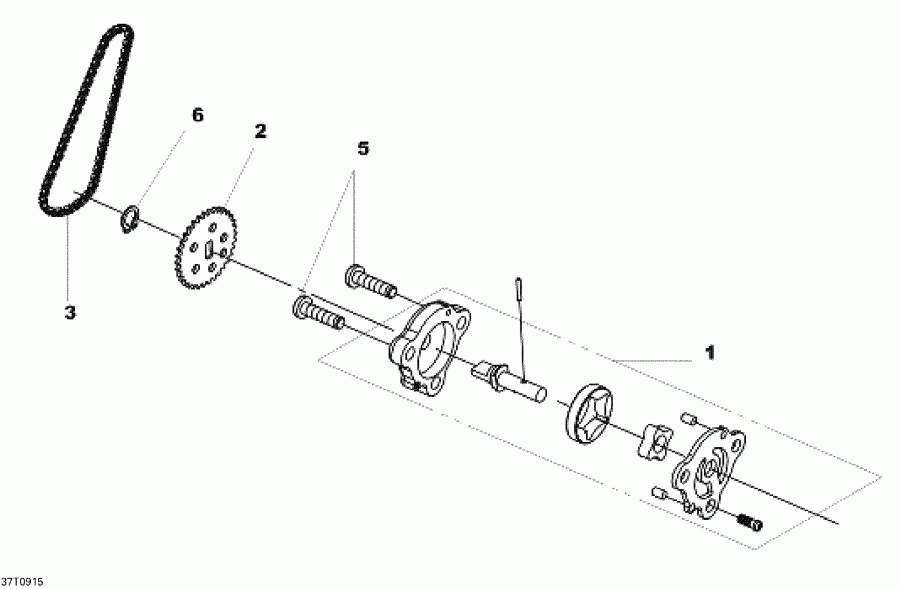 6
2
5
3
1
37T0915