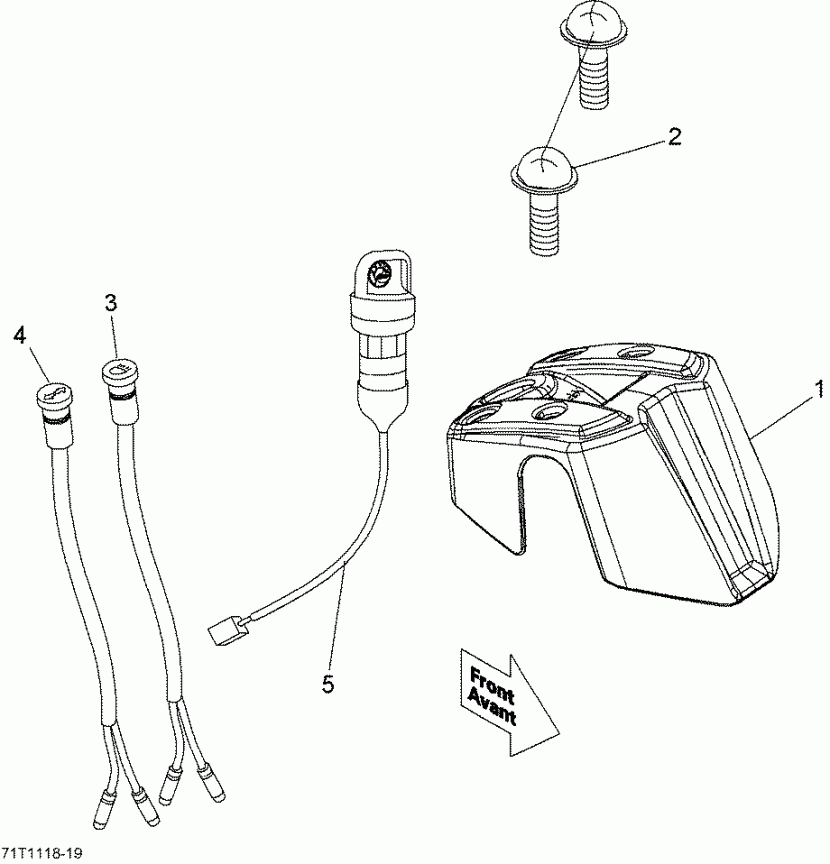 2

3

4

1

5

Front
Avant

71T1118-19