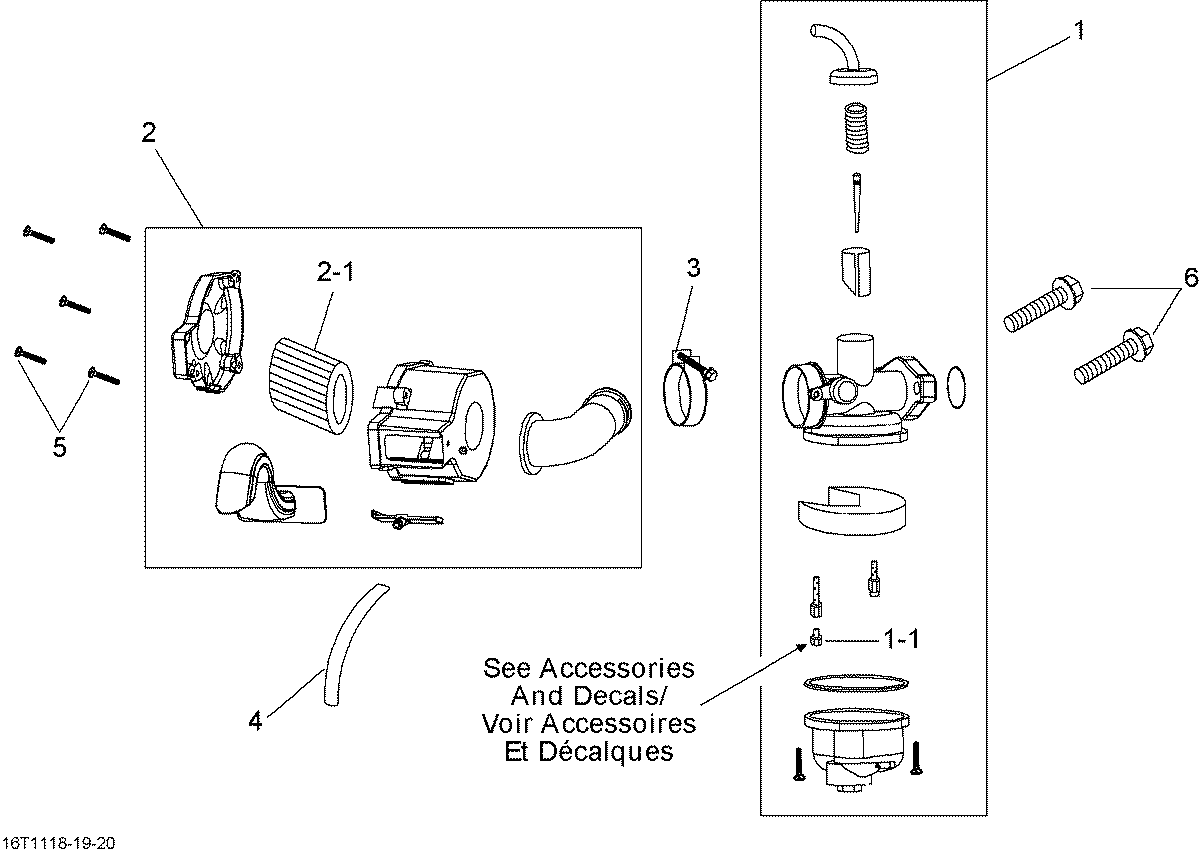 1

2

2-1

3

6

5

1-1

See Accessories And Decals/ Voir Accessoires Et Décalques

4

16T1118-19-20