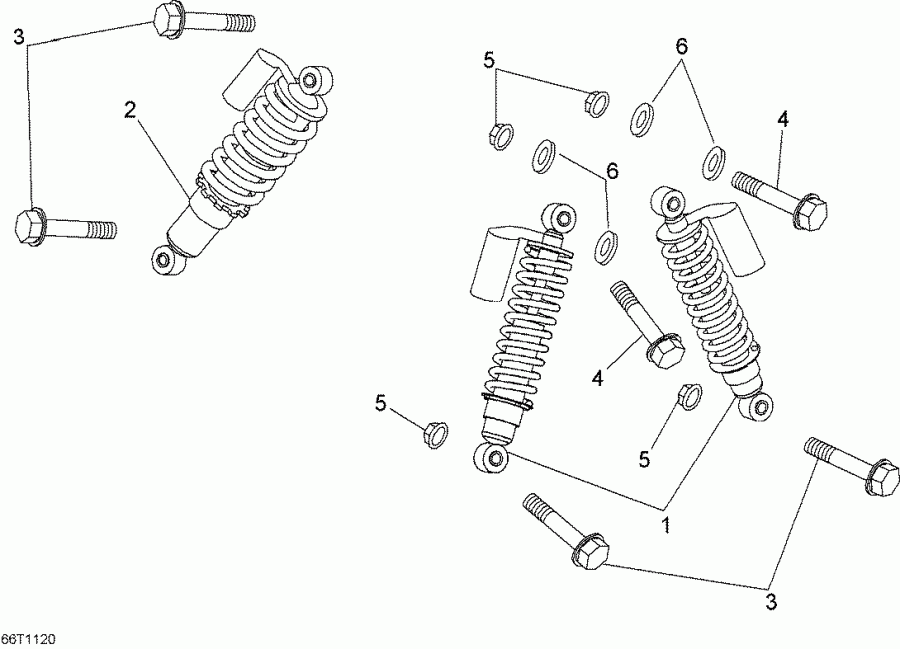 3
2
5
6
4
6
4
5
5
1
3
66T1120