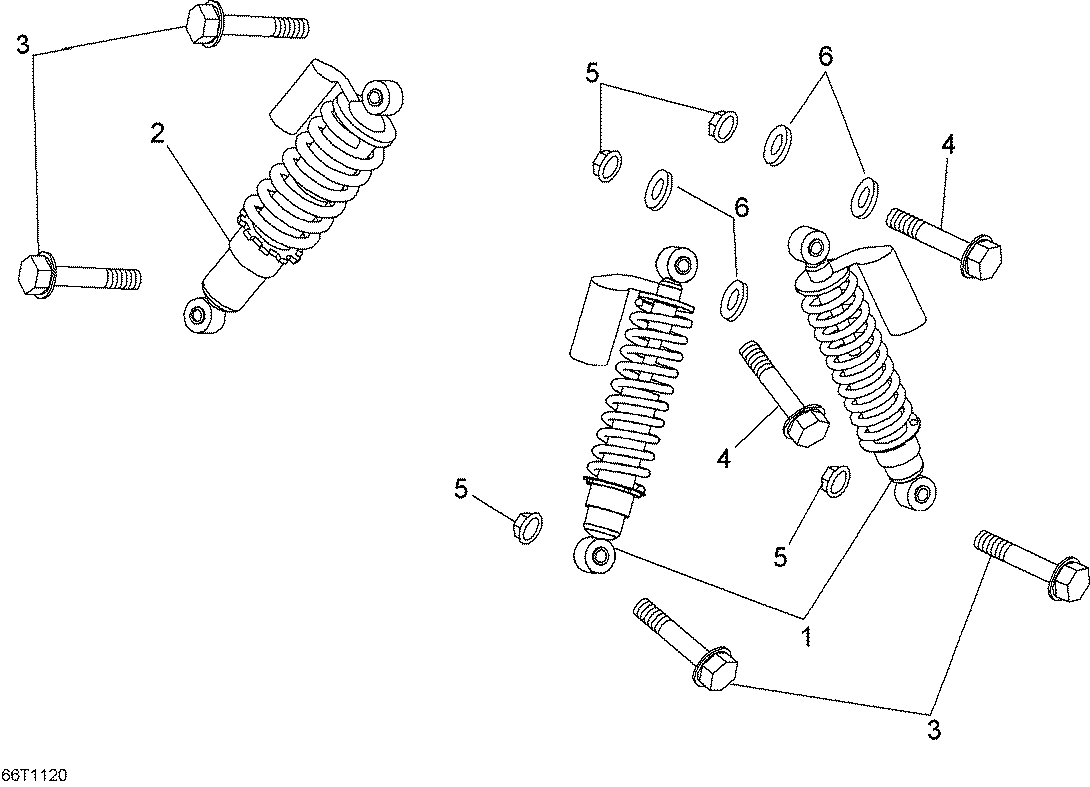 3
2
5
6
4
6
4
5
5
1
3
66T1120