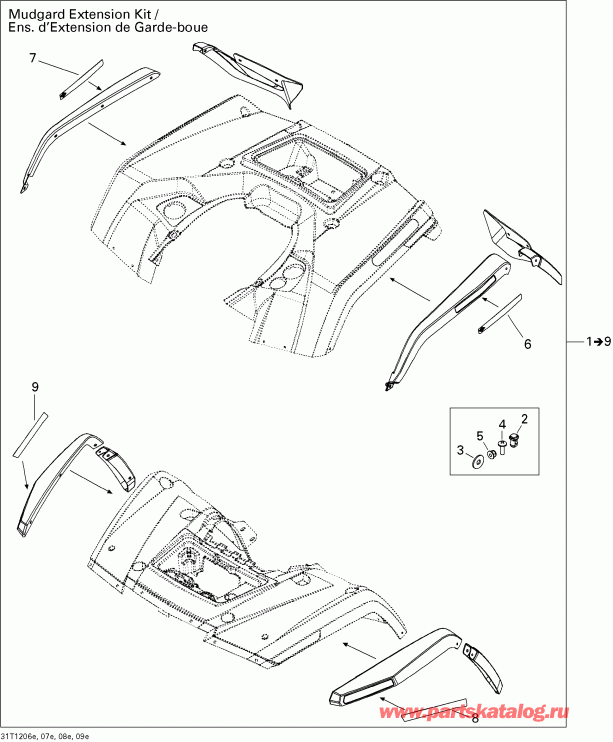 Mudgard Extension Kit /
Ens. d'Extension de Garde-boue

7

6

1➔9

9

2
4
5
3

8

www.partskatalog.ru

31T1206e, 07e, 08e, 09e