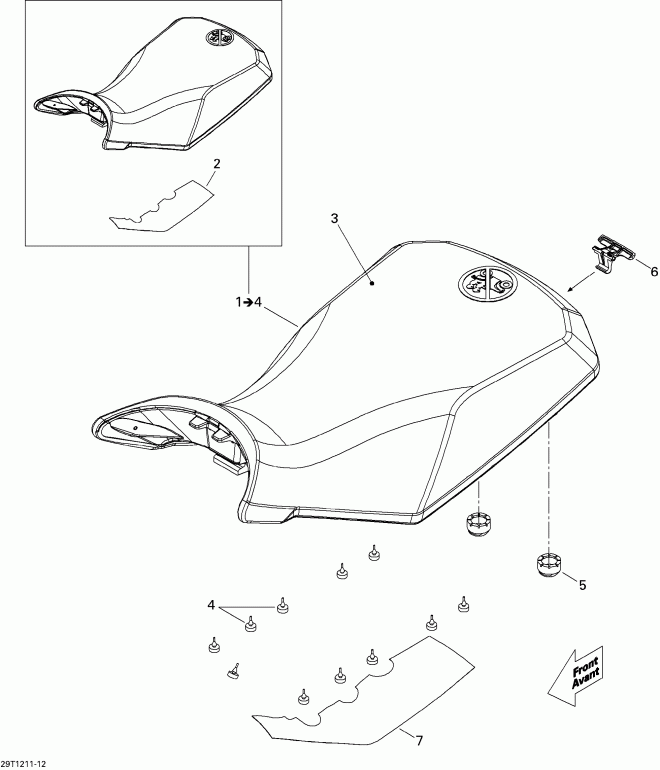 2

3

6

1→4

5

4

Front
Avant

7

29T1211-12