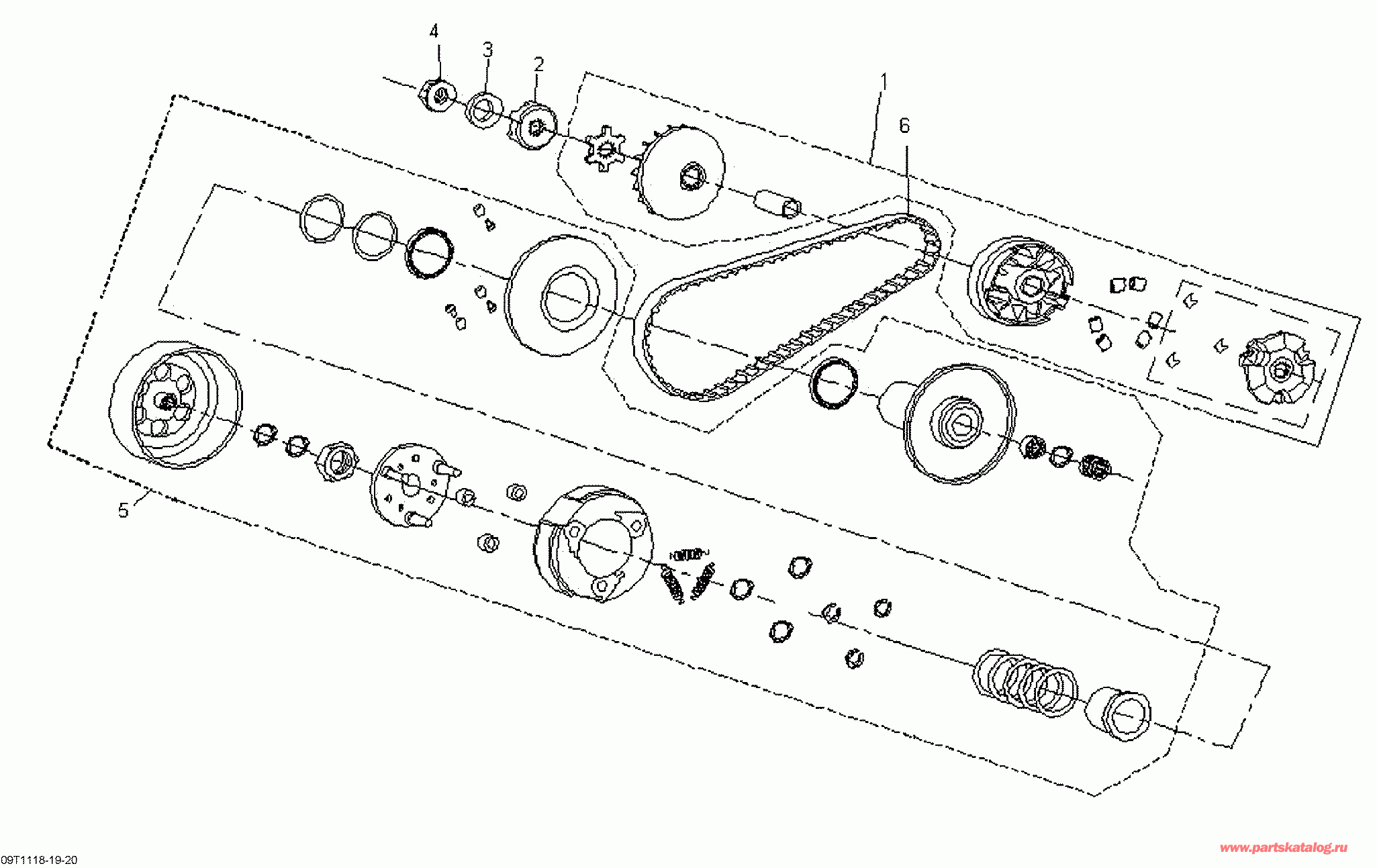 4
3
2
1
6
5
09T1118-19-20
www.partskatalog.ru