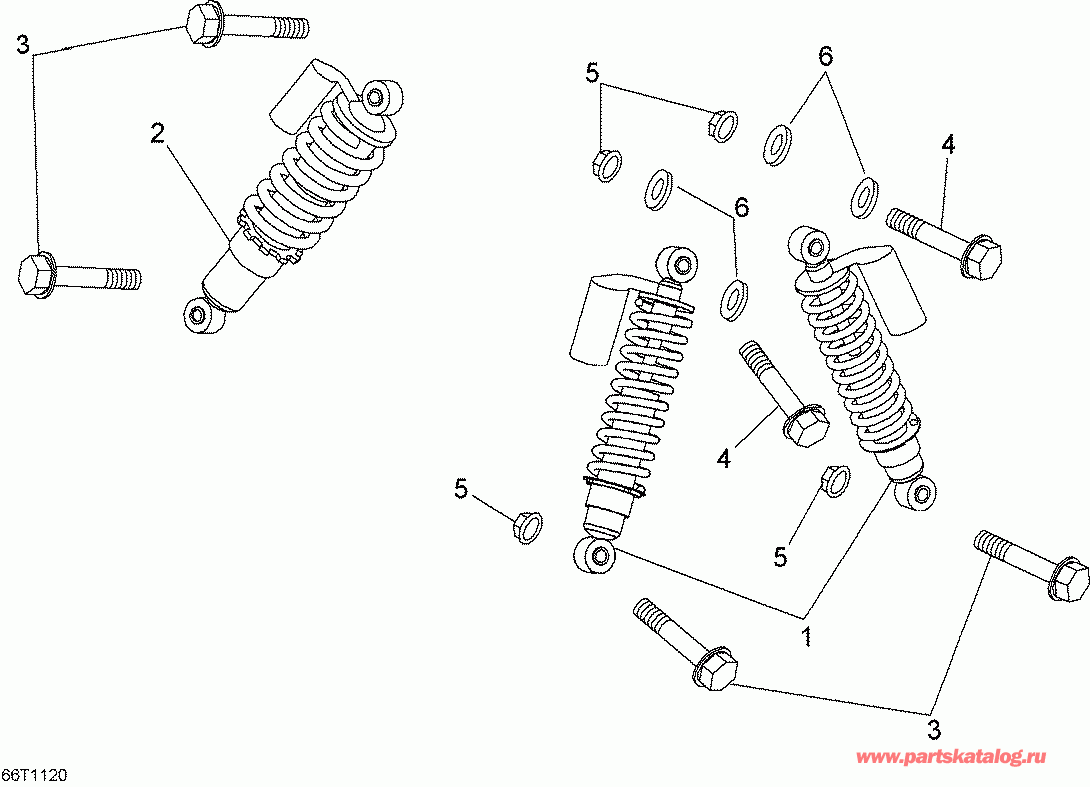 3
2
5
6
4
6
4
5
5
1
3
66T1120
www.partskatalog.ru