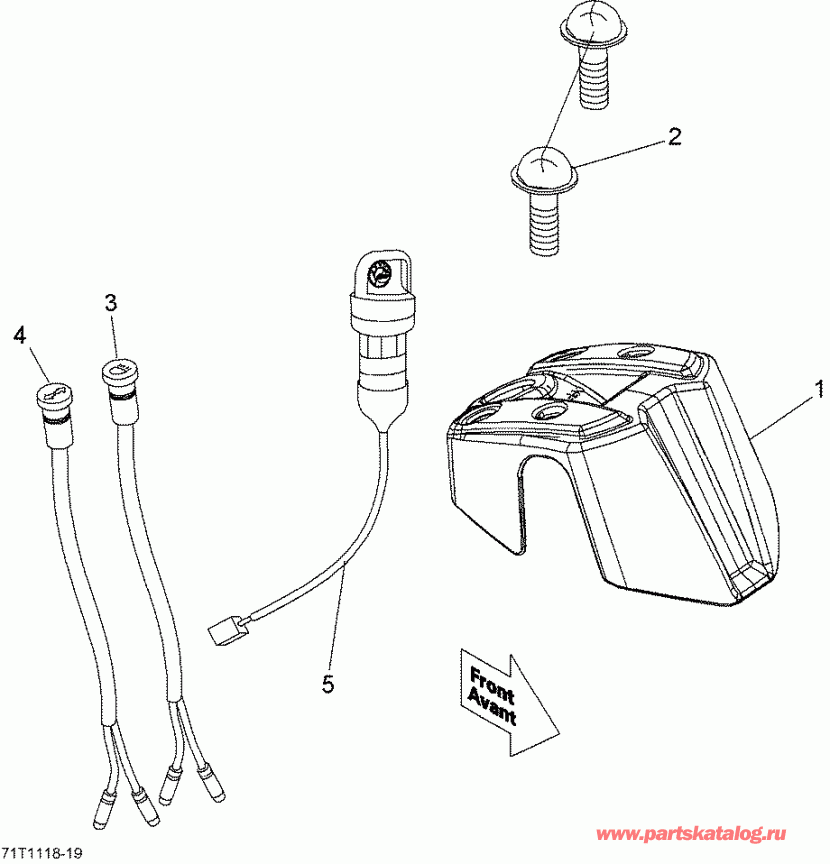 2

3

4

1

5

Front
Avant

71T1118-19

www.partskatalog.ru