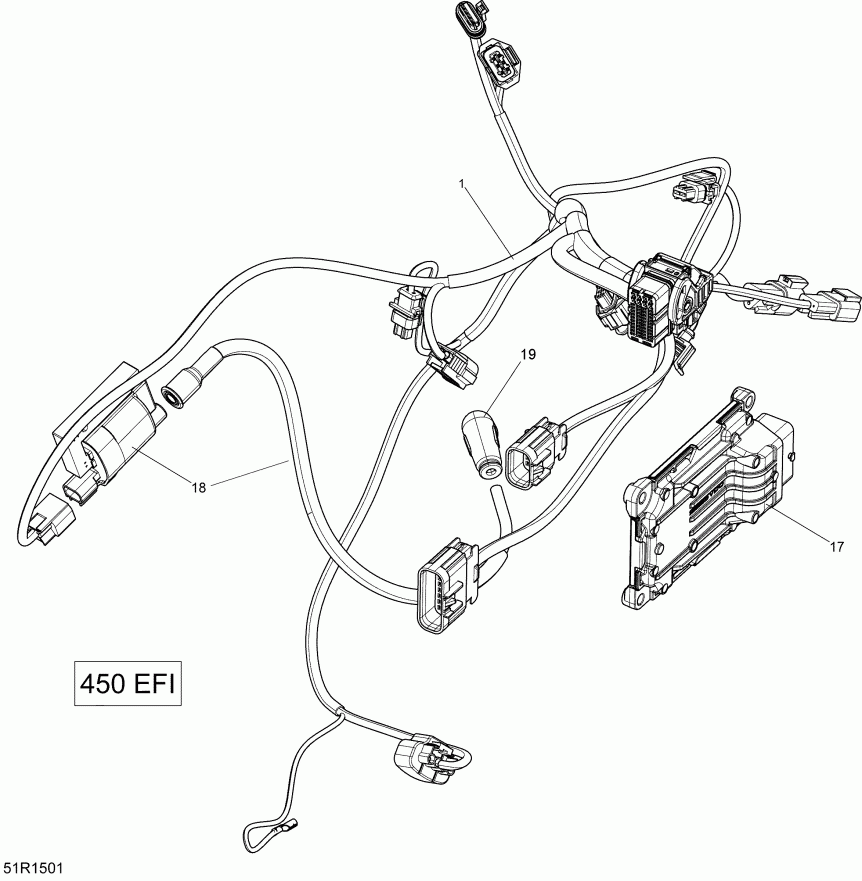 1

19

18

17

450 EFI

51R1501