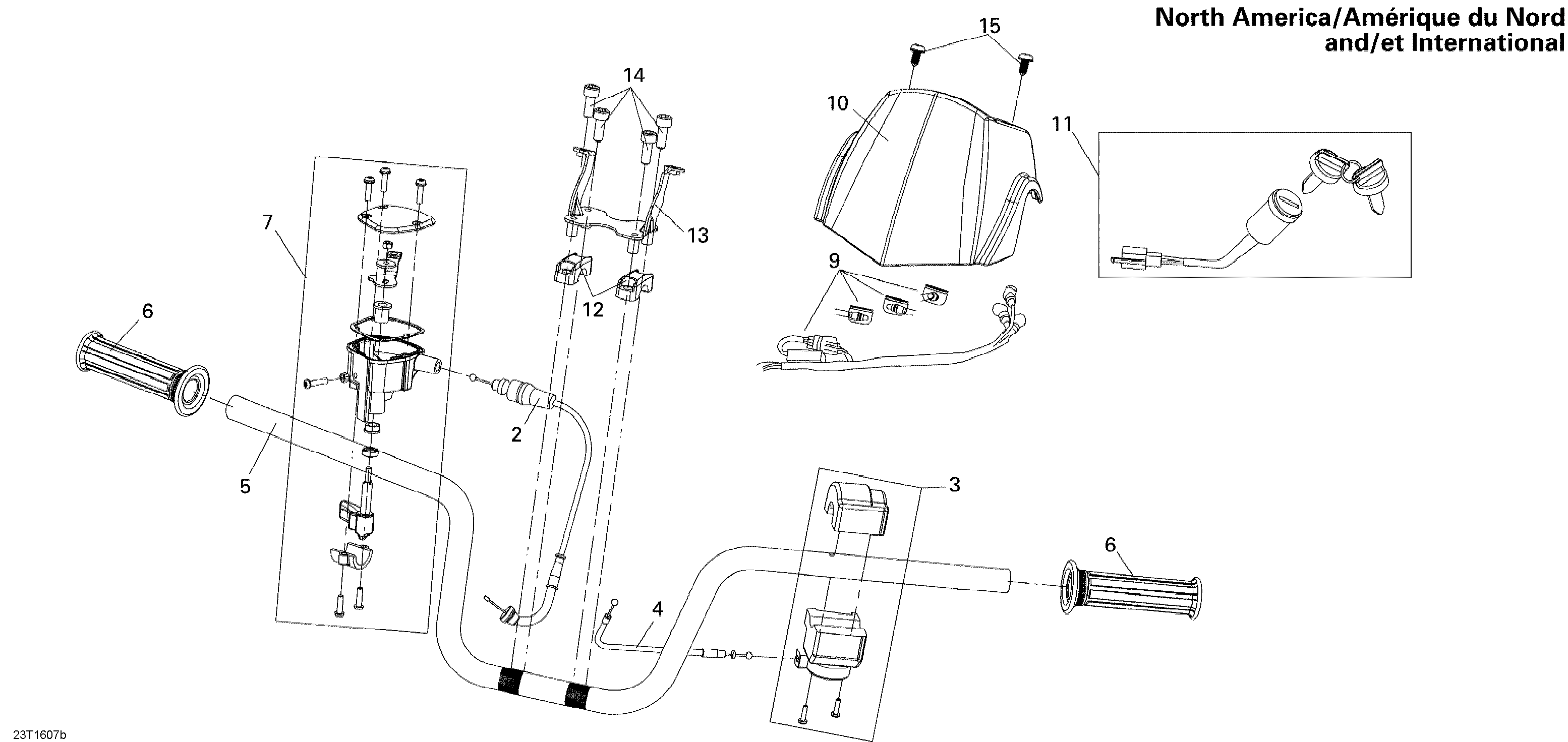 North America/Amérique du Nord
and/et International

15

14

10

11

7

13

9

12

6

2

5

3

6

4

23T1607b