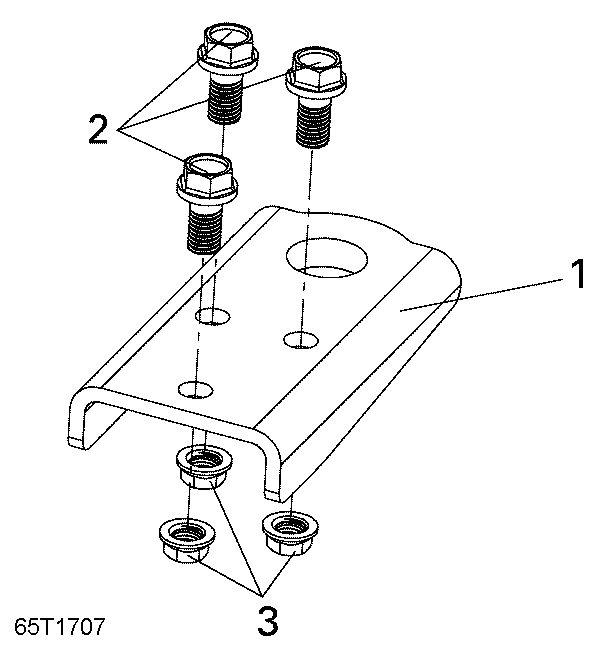 2
1
3
65T1707