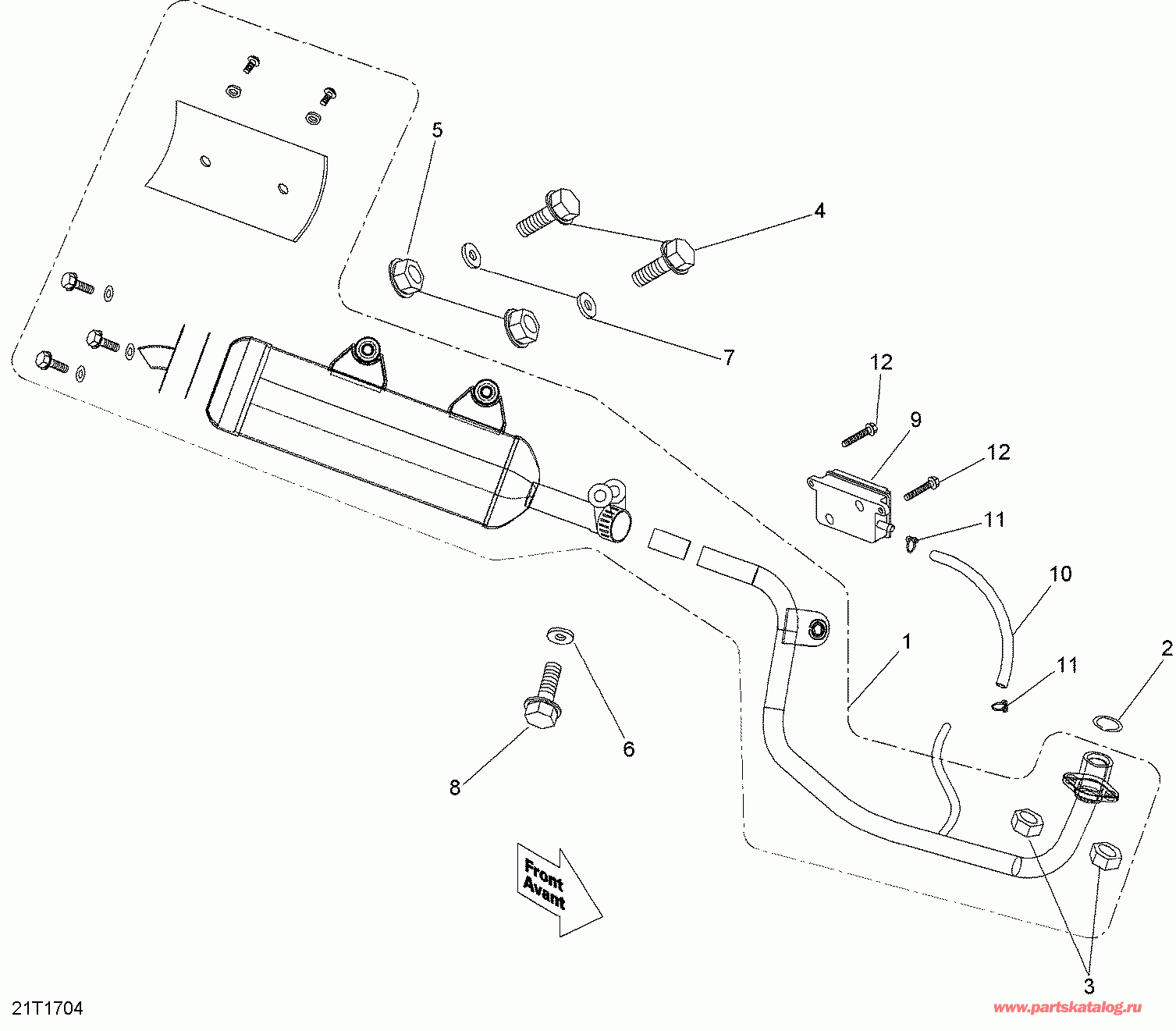 5
4
7
12
9
12
11
10
1
11
2
6
8
Front
Avant
3
21T1704
www.partskatalog.ru