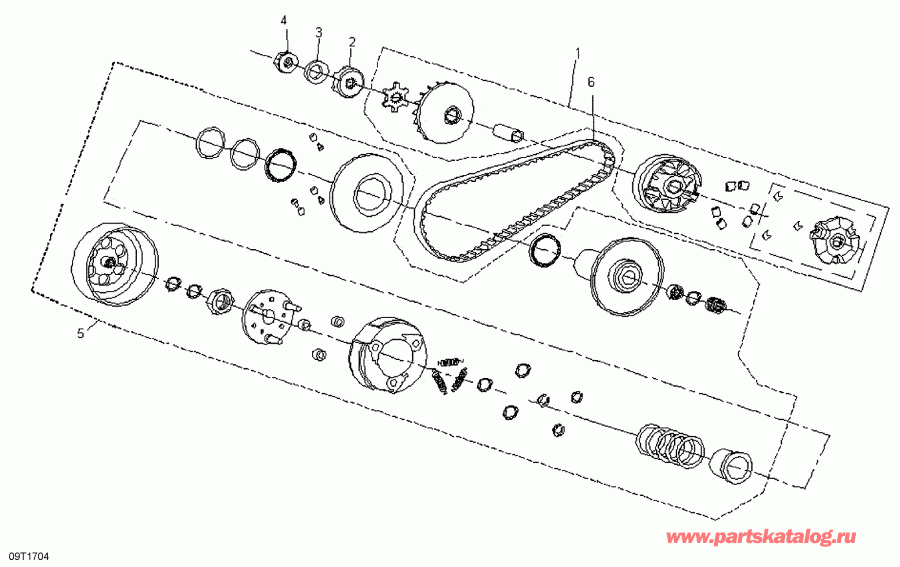 4
3
2
1
6
5
www.partskatalog.ru
09T1704