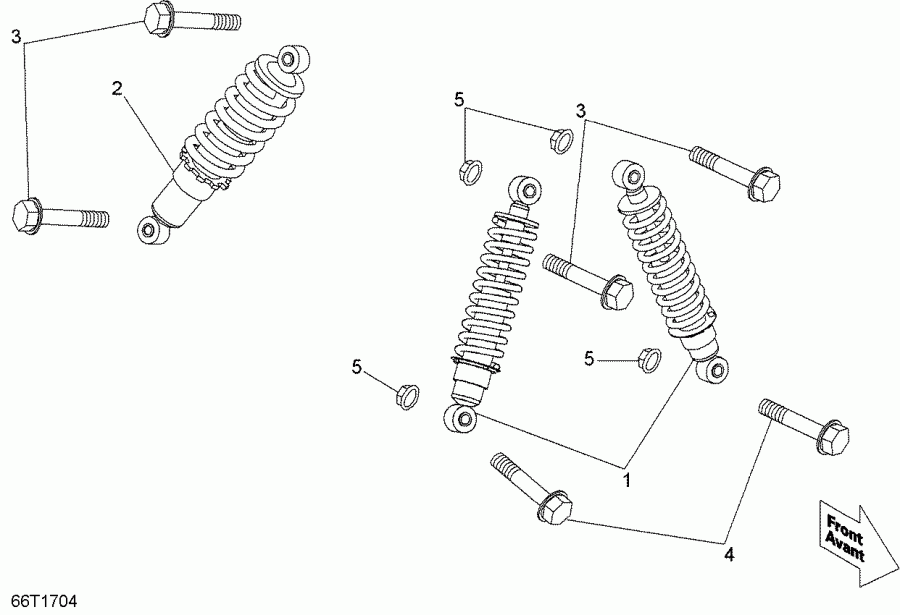 3
2
5
3
5
5
1
4
Front
Avant
66T1704