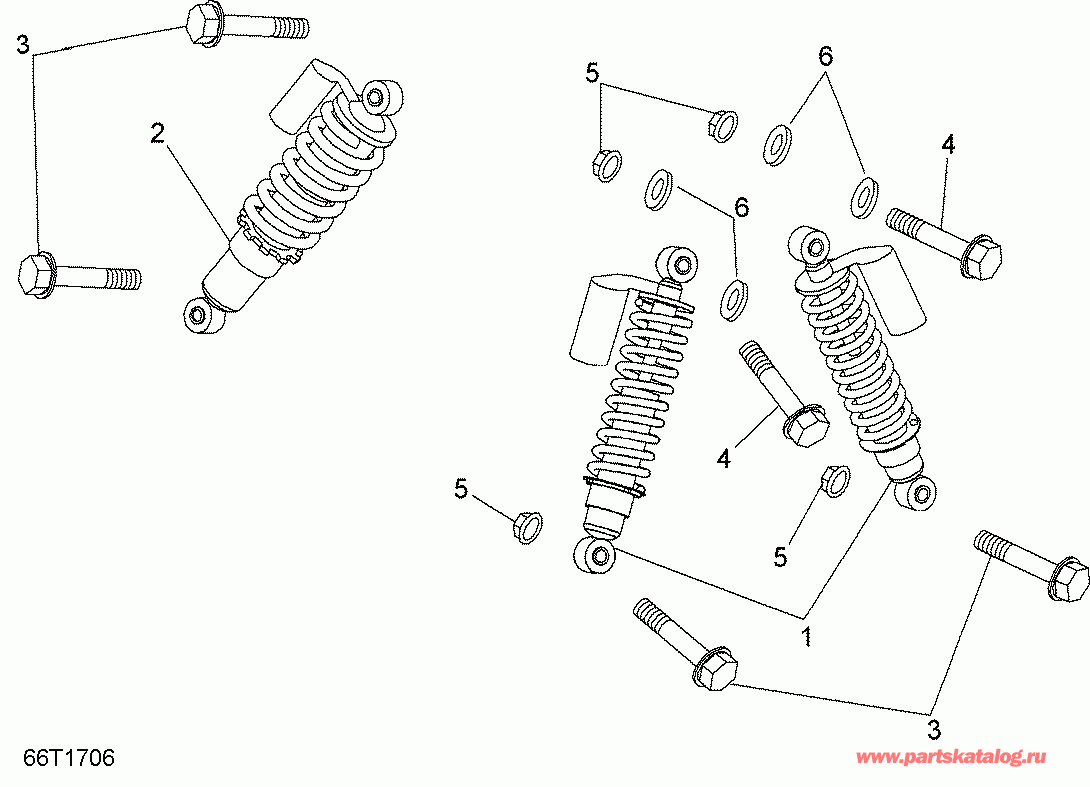 3
2
5
6
4
6
4
5
5
1
3
66T1706
www.partskatalog.ru