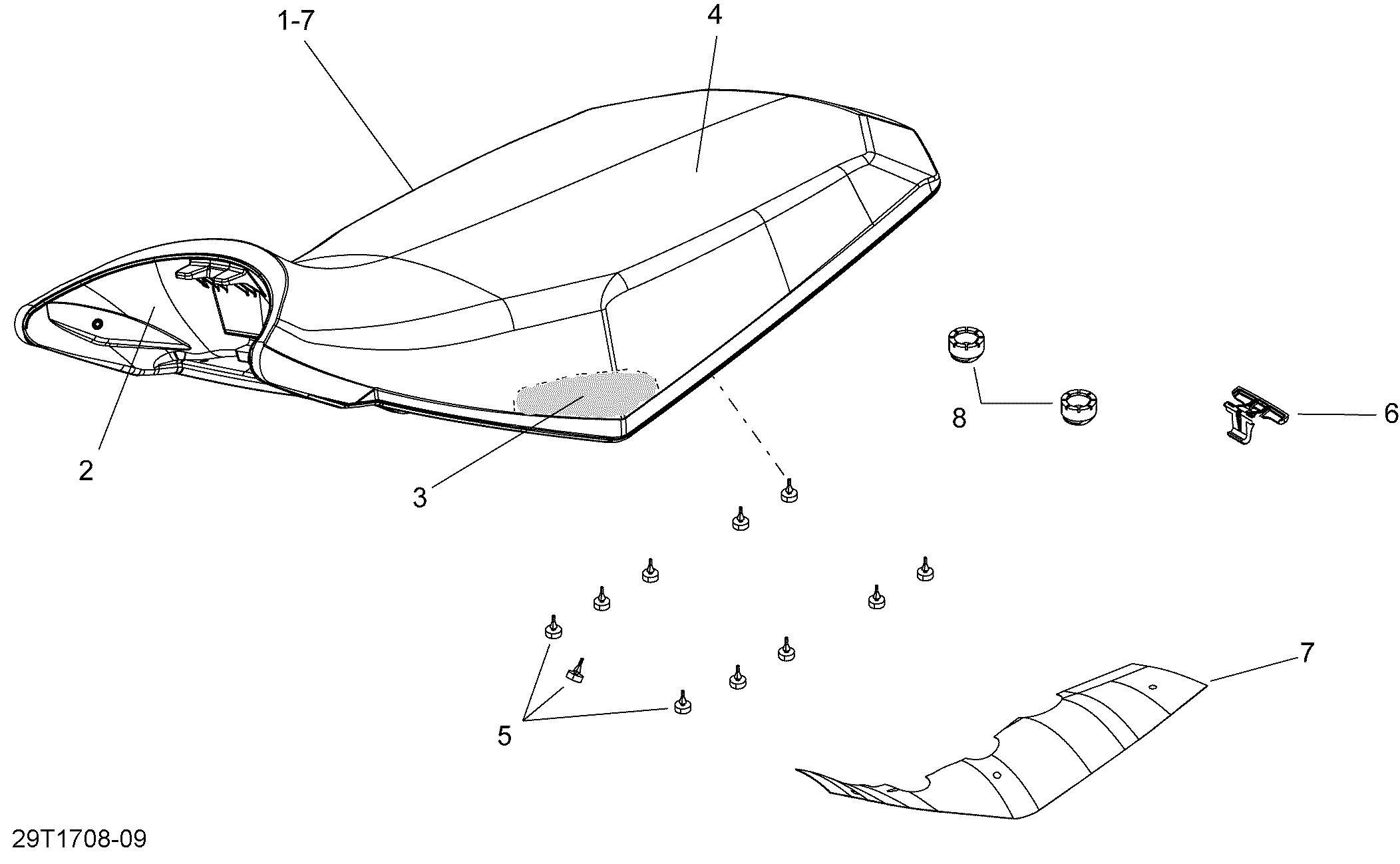 1-7
4
2
3
8
6
5
7
29T1708-09