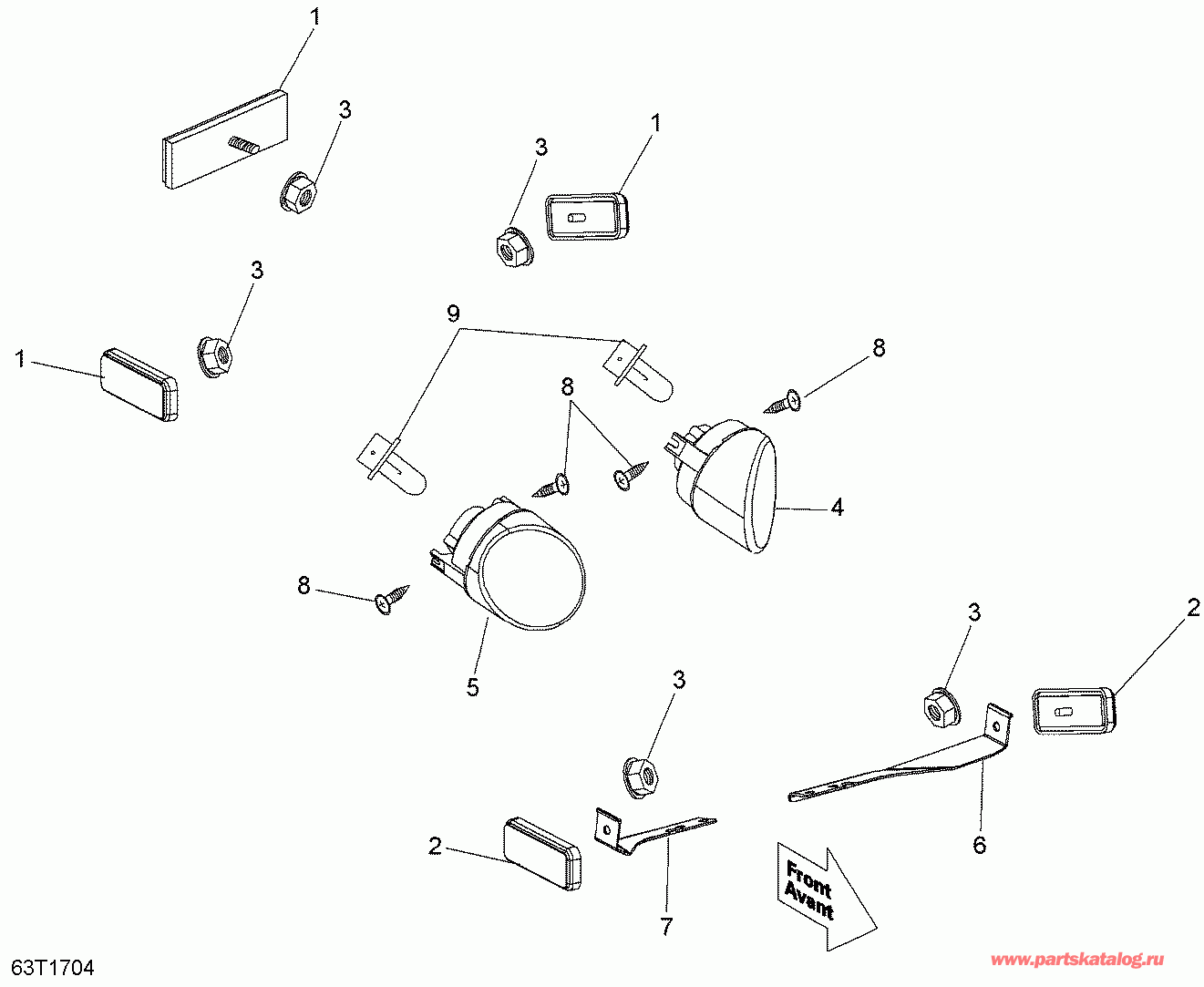 1
3
3
1
3
1
9
8
8
4
8
5
3
2
3
6
2
7
Front
Avant
63T1704
www.partskatalog.ru