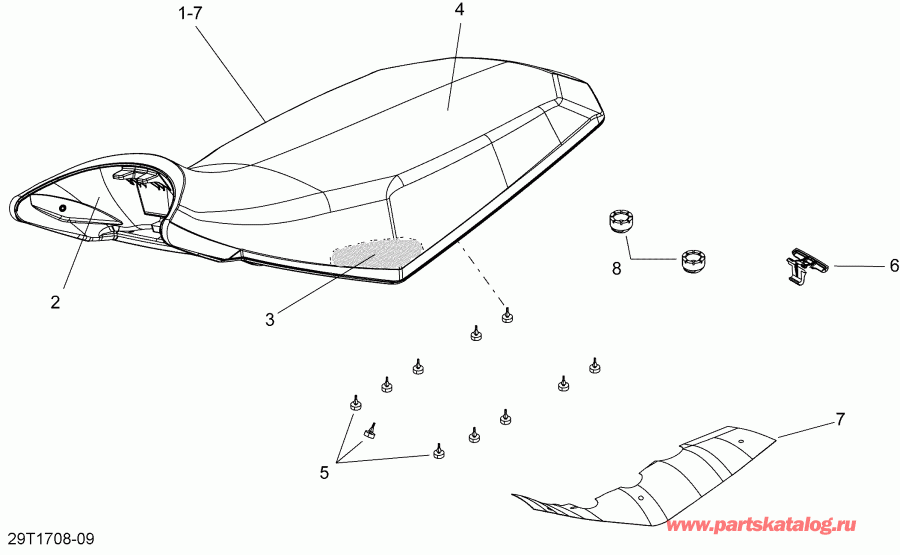 1-7
4
2
3
8
6
5
7
29T1708-09
www.partskatalog.ru