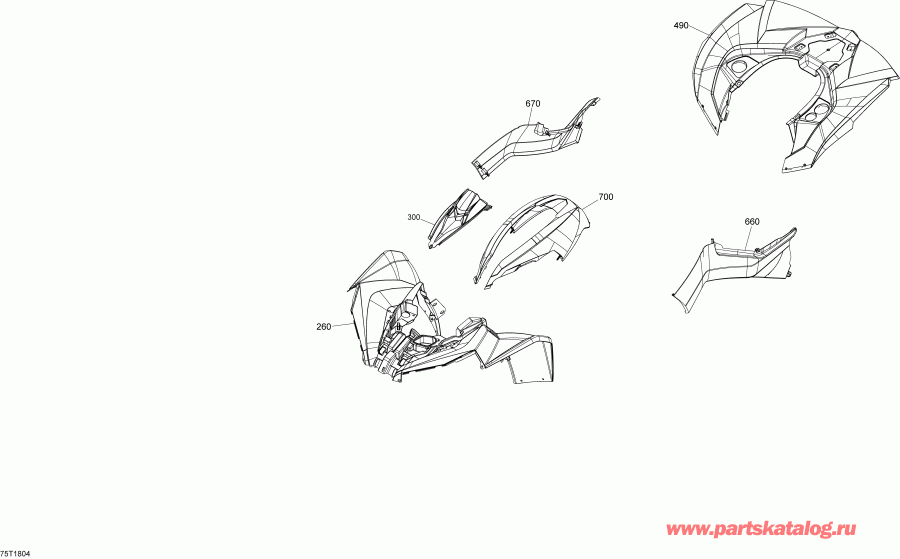 490

670

300

700

660

260

www.partskatalog.ru

75T1804