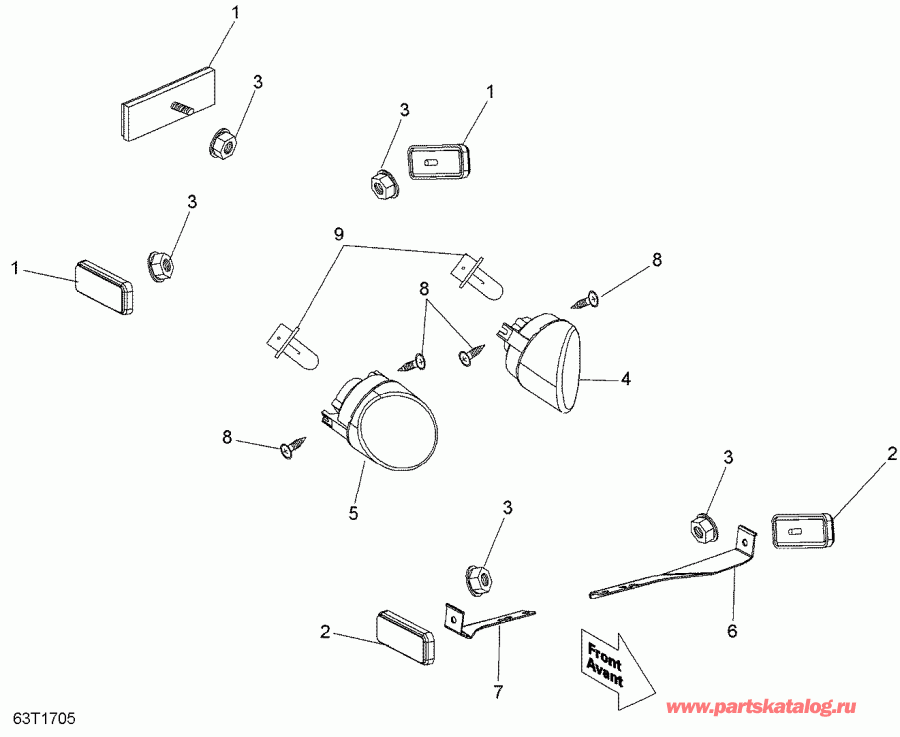 1
3
3
1
3
1
9
8
8
4
8
5
3
2
3
6
2
7
Front
Avant
63T1705
www.partskatalog.ru