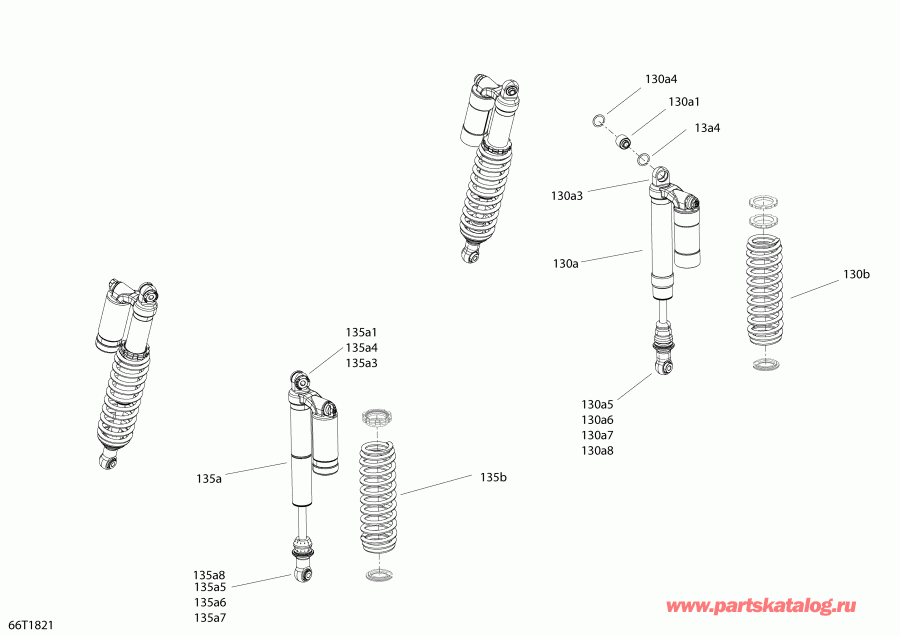 130a4
130a1
13a4
130a3
130a
130b
130a5
130a6
130a7
130a8
135a1
135a4
135a3
135a
135b
135a8
135a5
135a6
135a7
66T1821
www.partskatalog.ru