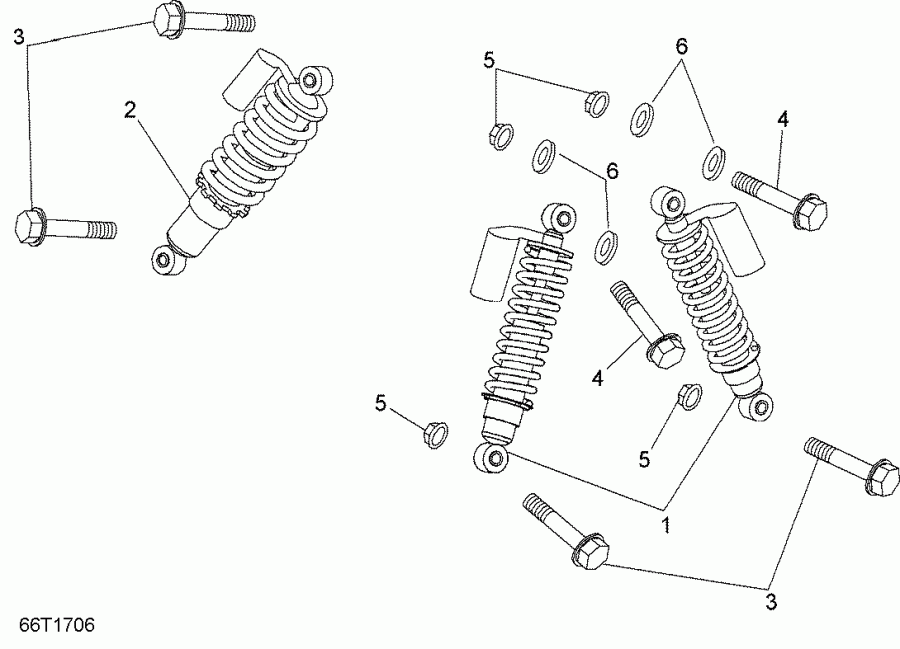 3
2
5
6
4
6
4
5
5
1
3
66T1706