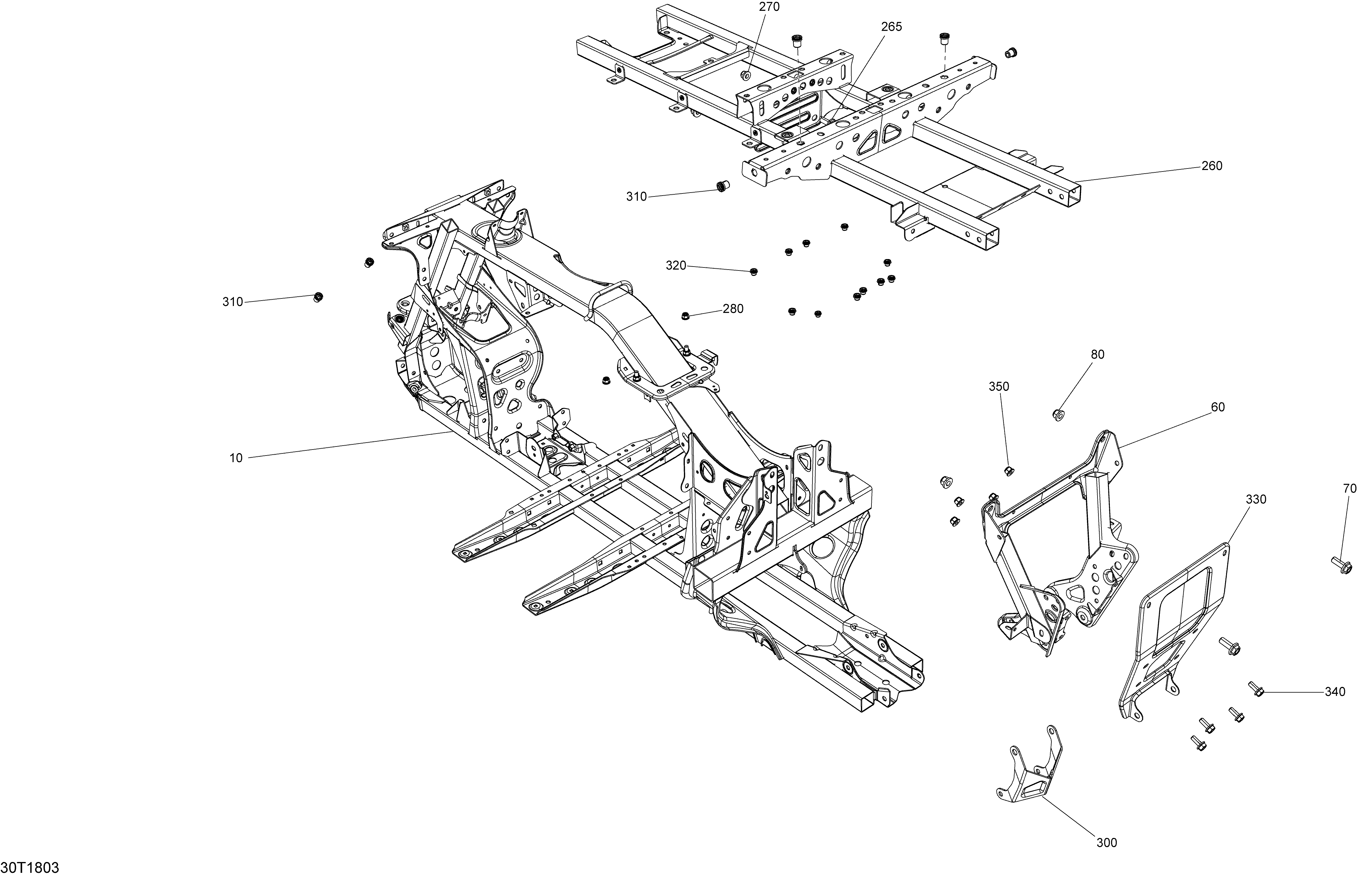 270
265
260
310
320
310
280
80
350
60
10
70
330
340
300
30T1803