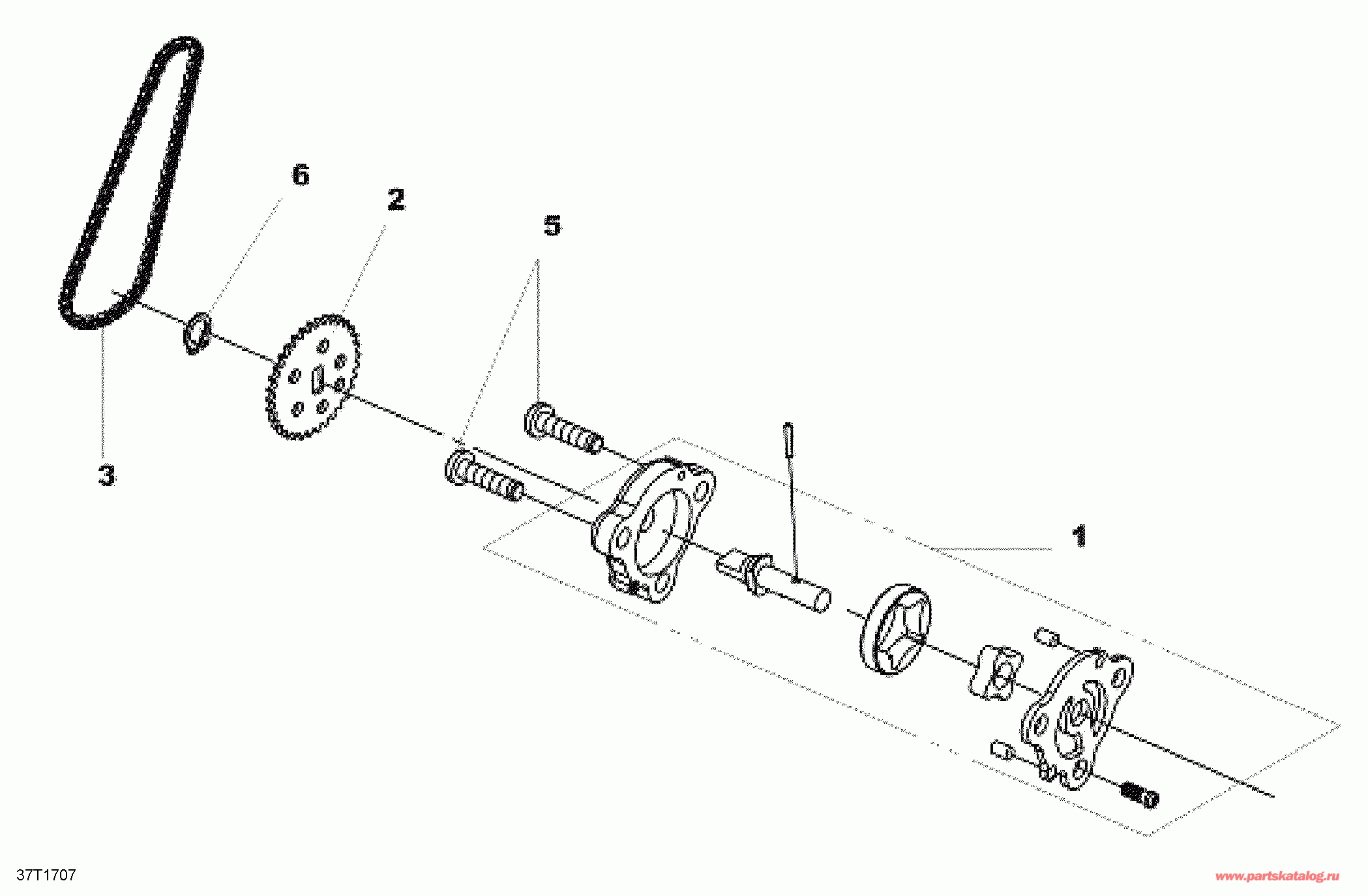 6
2
5
3
1
37T1707
www.partskatalog.ru