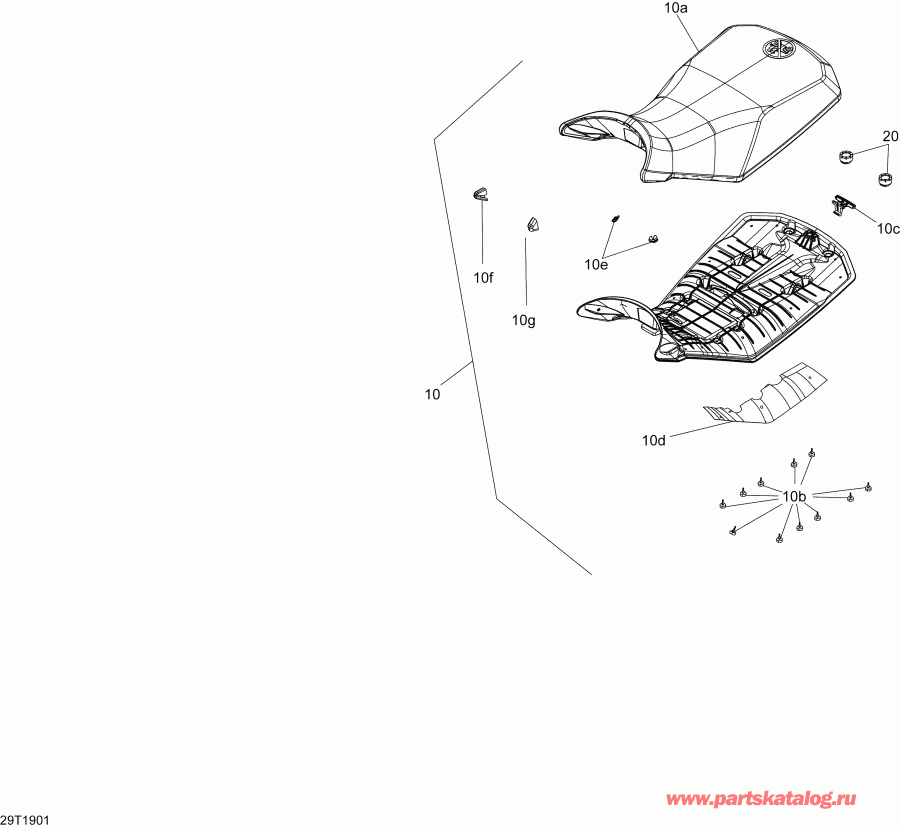 10a
20
10c
10f
10e
10g
10
10d
10b
29T1901
www.partskatalog.ru