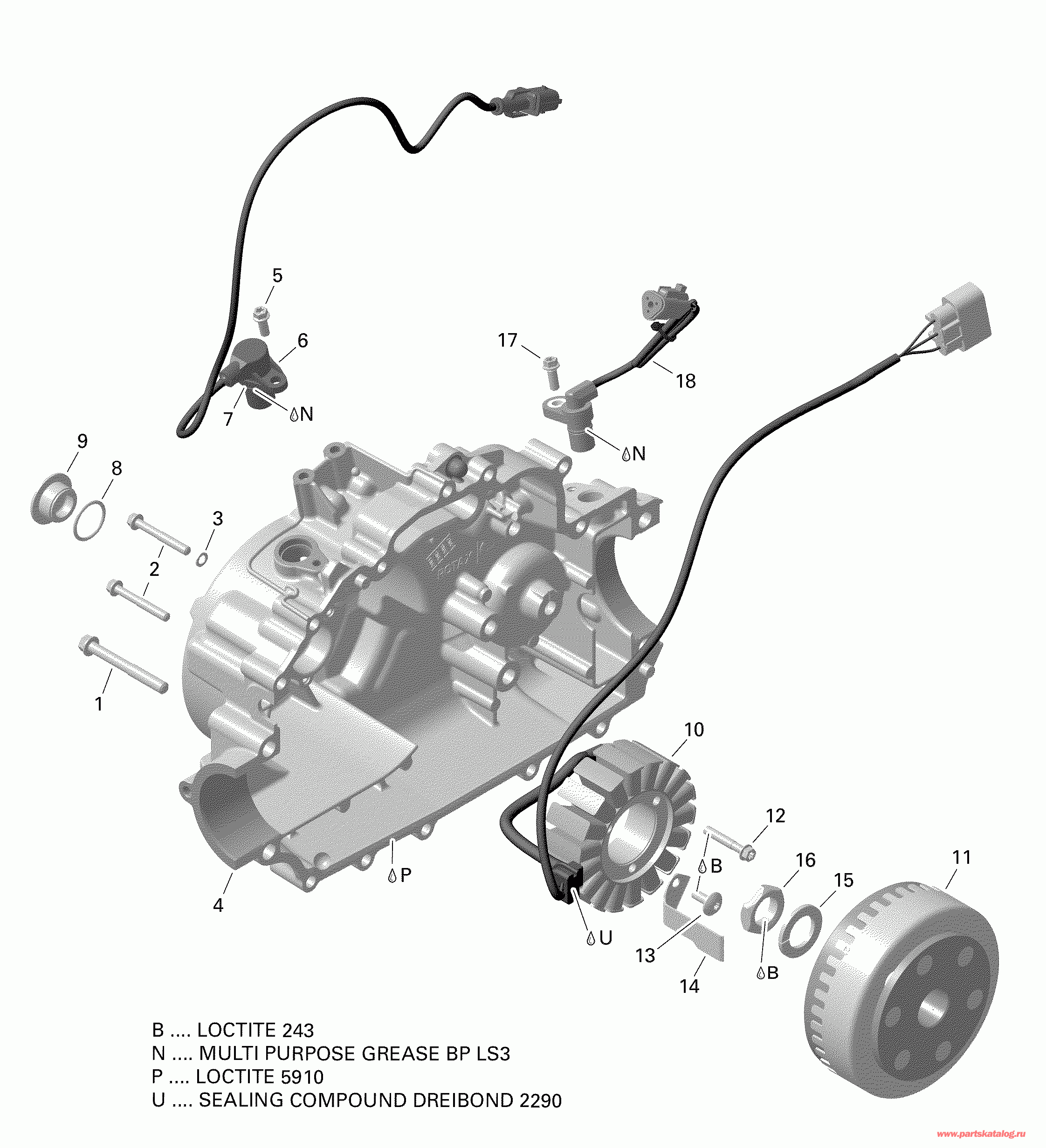 5
6
17
18
7
N
N
9
8
3
2
1
10
12
B
16
15
11
P
4
U
13
14
B

B .... LOCTITE 243
N .... MULTI PURPOSE GREASE BP LS3
P .... LOCTITE 5910
U .... SEALING COMPOUND DREIBOND 2290

www.partskatalog.ru