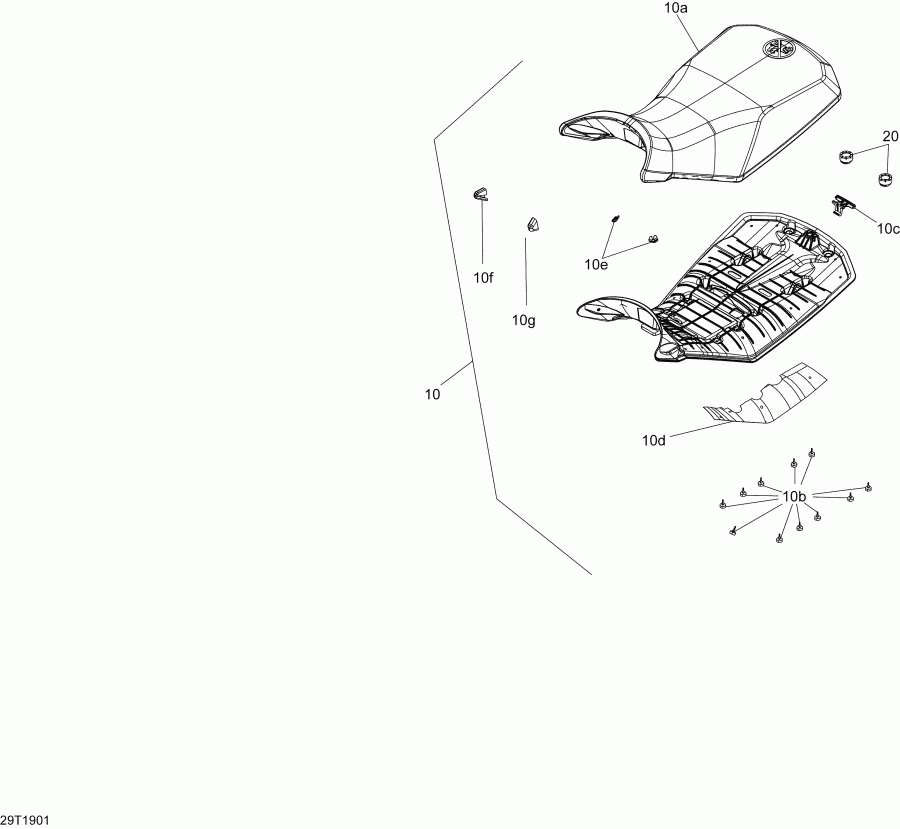 10a

20

10c

10e

10f

10g

10

10d

10b

29T1901