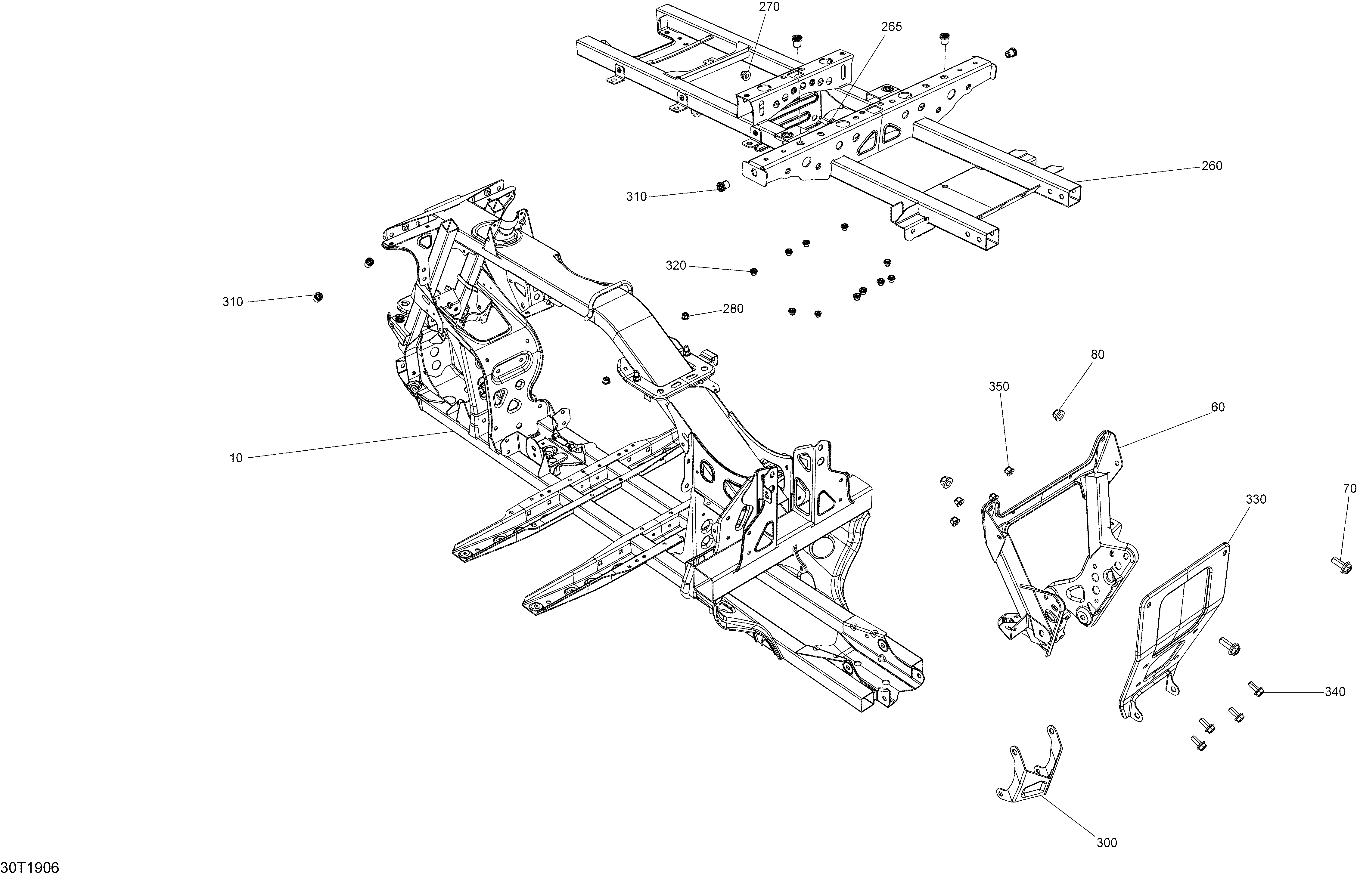 270
265
260
310
320
310
280
80
350
60
10
70
330
340
300
30T1906