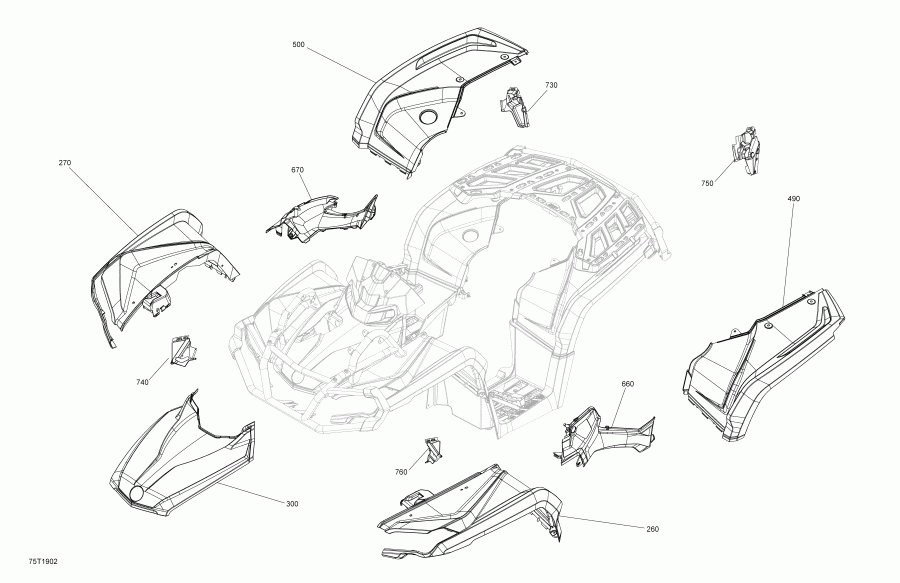 500
730
270
670
750
490
740
660
760
300
260
75T1902