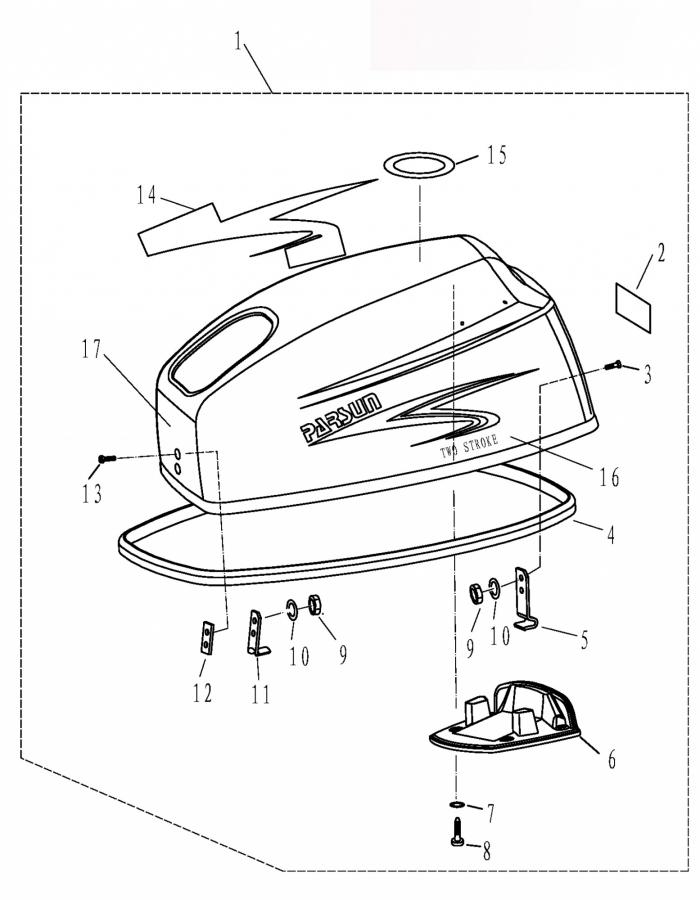 1
15
14
2
17
3
PARSUN
TWO STROKE
16
13
4
9
10
5
12
11
10
9
6
7
8