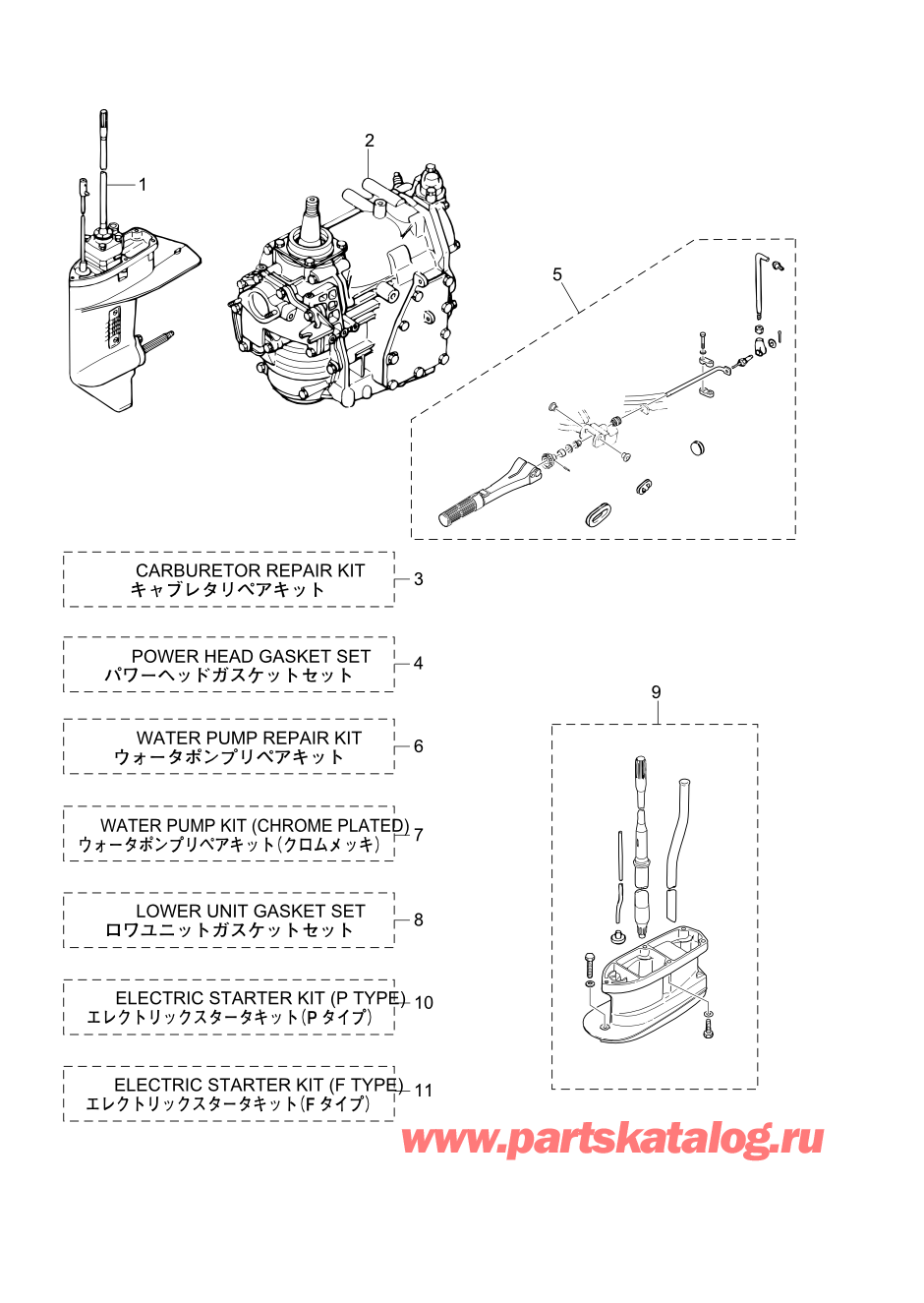 1

2

5

CARBURETOR REPAIR KIT
キャブレタリペアキット 3

POWER HEAD GASKET SET
パワーヘッドガスケットセット 4

WATER PUMP REPAIR KIT
ウォータポンプリペアキット 6

WATER PUMP KIT (CHROME PLATED)
ウォータポンプリペアキット(クロムメッキ) 7

LOWER UNIT GASKET SET
ロワユニットガスケットセット 8

ELECTRIC STARTER KIT (P TYPE)
エレクトリックスタータキット(P タイプ) 10

ELECTRIC STARTER KIT (F TYPE)
エレクトリックスタータキット(F タイプ) 11

9

www.partskatalog.ru