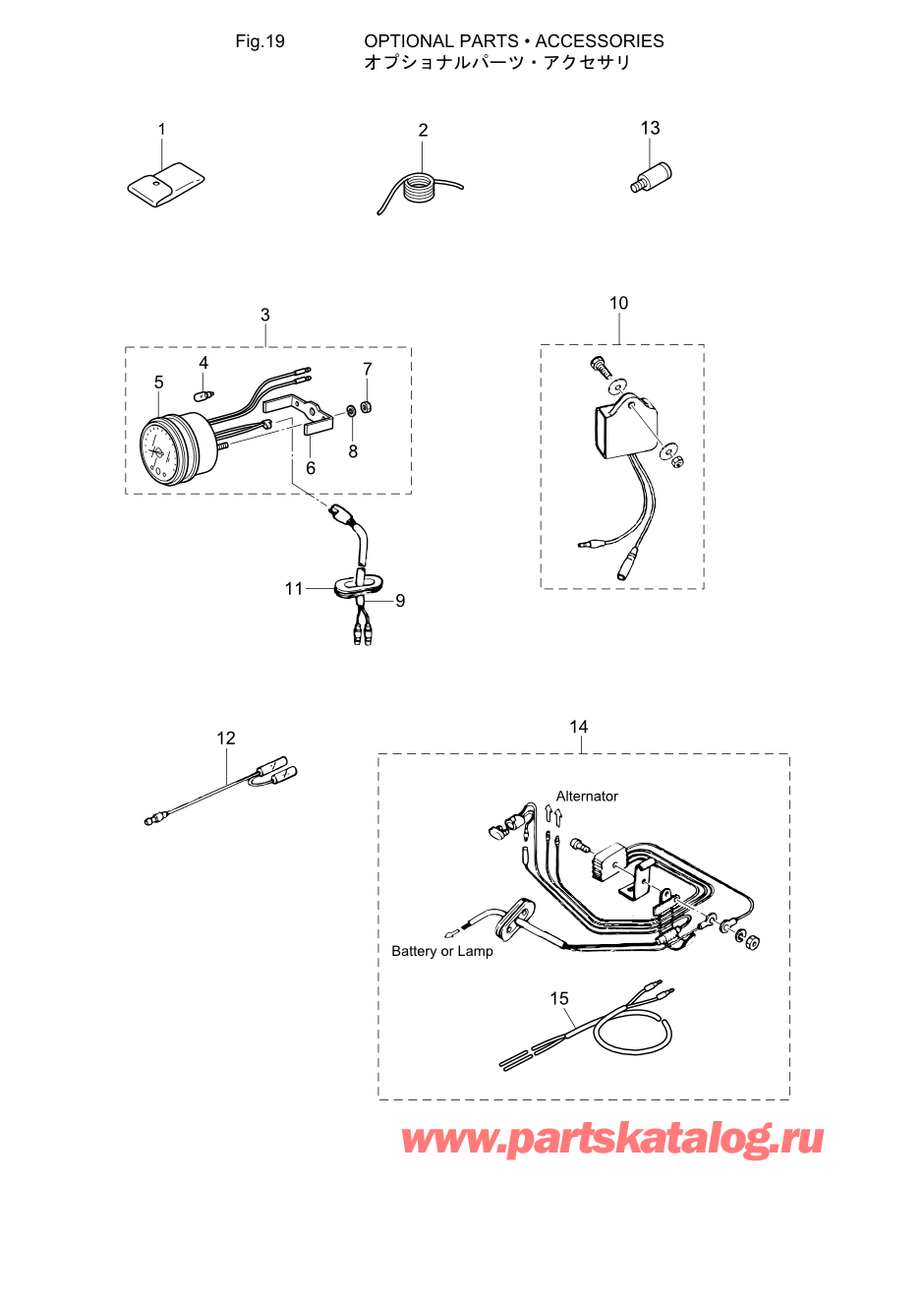 Fig.19 OPTIONAL PARTS • ACCESSORIES
オプショナルパーツ・アクセサリ

1
2
13

3
4
5
7
6
8
10
11
9

12
14
Alternator
Battery or Lamp
15

www.partskatalog.ru