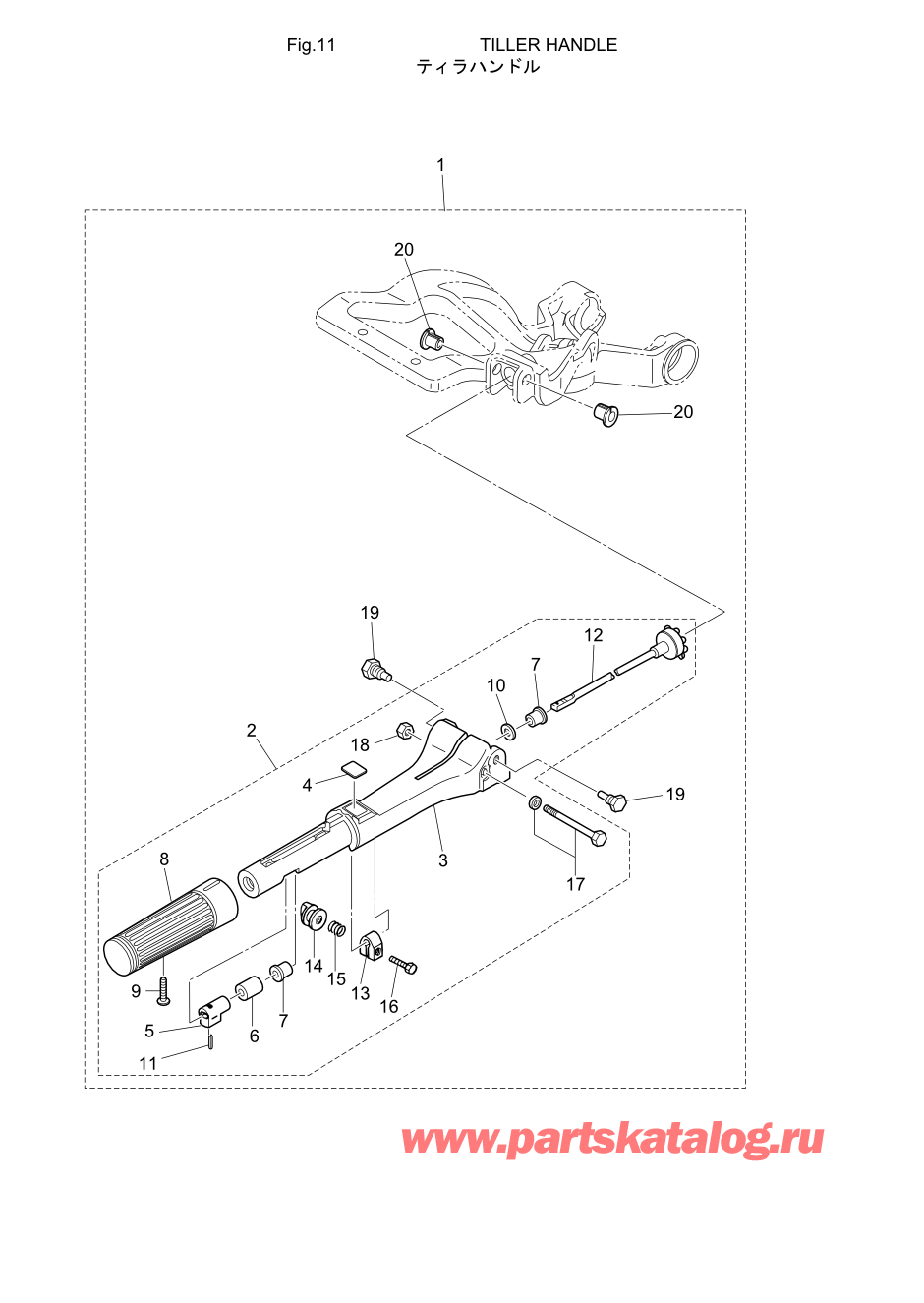 Fig.11 TILLER HANDLE
ティラハンドル

1

20

20

19

12

7

10

2

18

4

19

3

17

8

14

15

13

16

9

5

6

7

11

www.partskatalog.ru